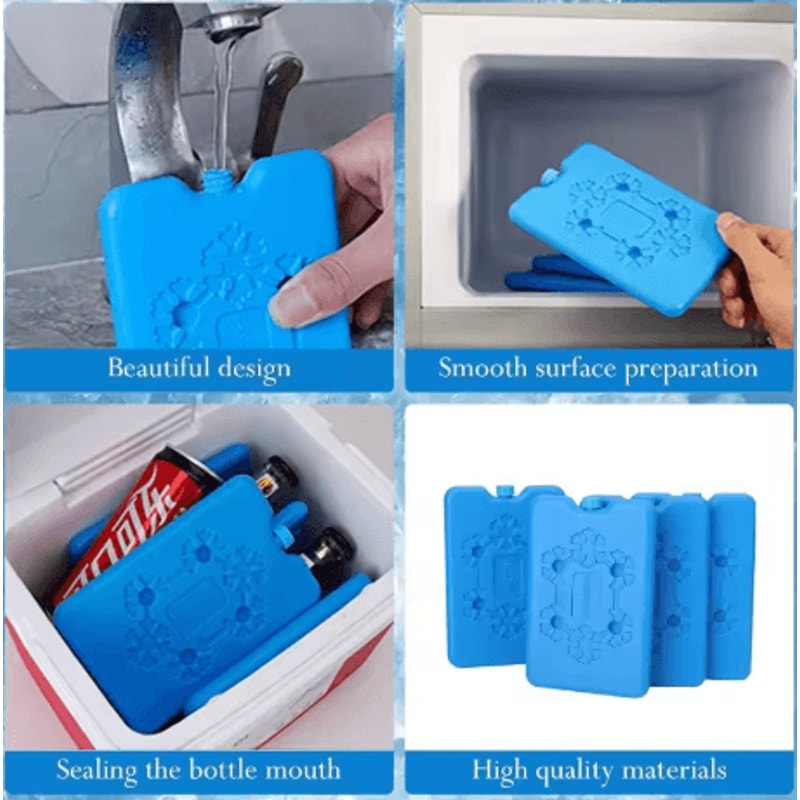 Beautiful design

Smooth surface preparation

可口可乐

Sealing the bottle mouth

High quality materials