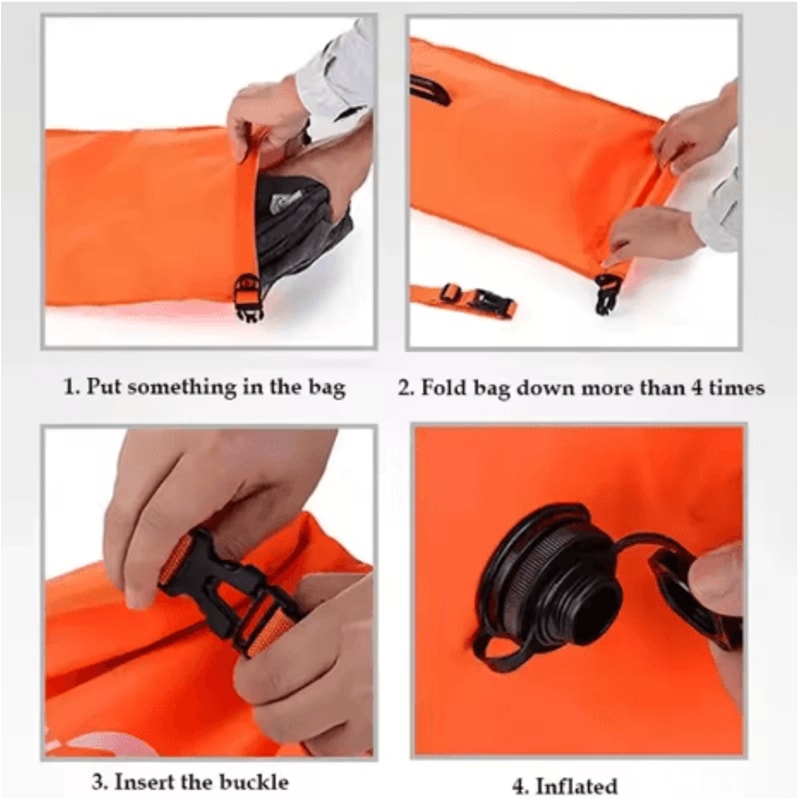 1. Put something in the bag

2. Fold bag down more than 4 times

3. Insert the buckle

4. Inflated