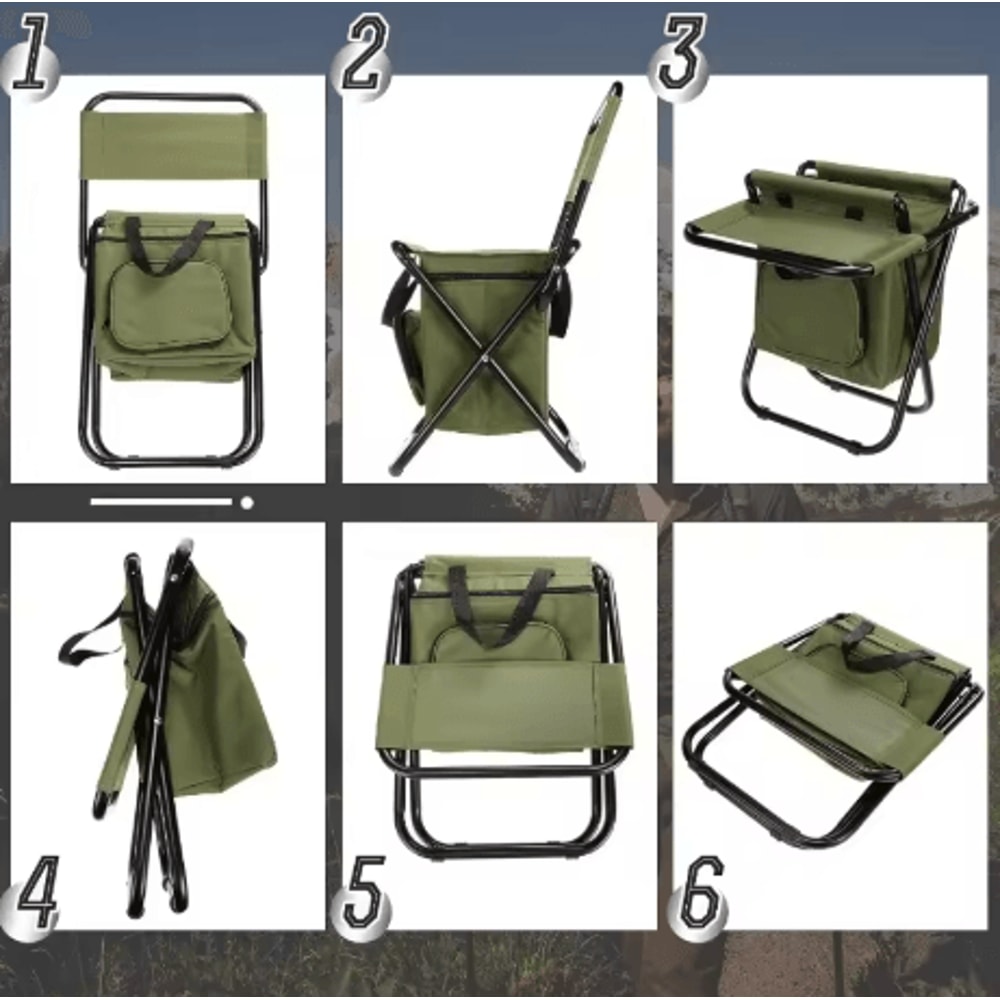 1
2
3
4
5
6