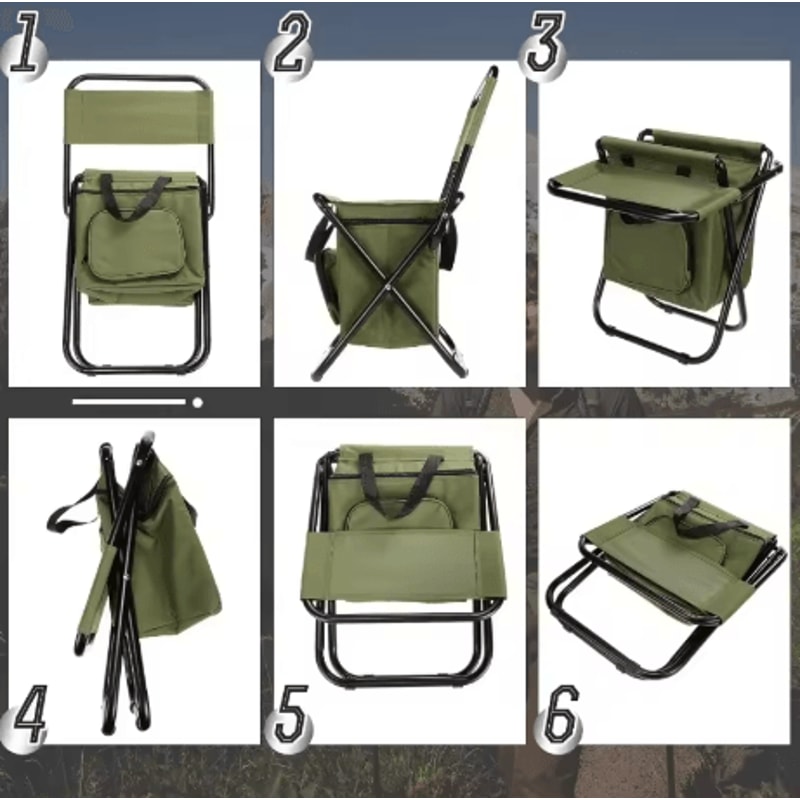 1
2
3
4
5
6