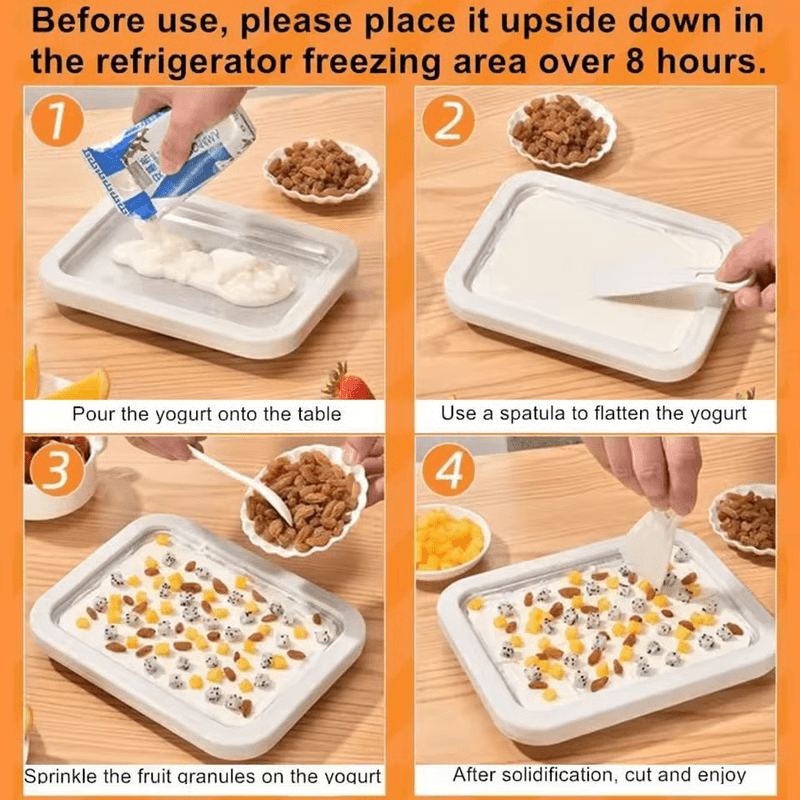 Before use, please place it upside down in the refrigerator freezing area over 8 hours.

1

Pour the yogurt onto the table

2

Use a spatula to flatten the yogurt

3

Sprinkle the fruit granules on the yogurt

4

After solidification, cut and enjoy