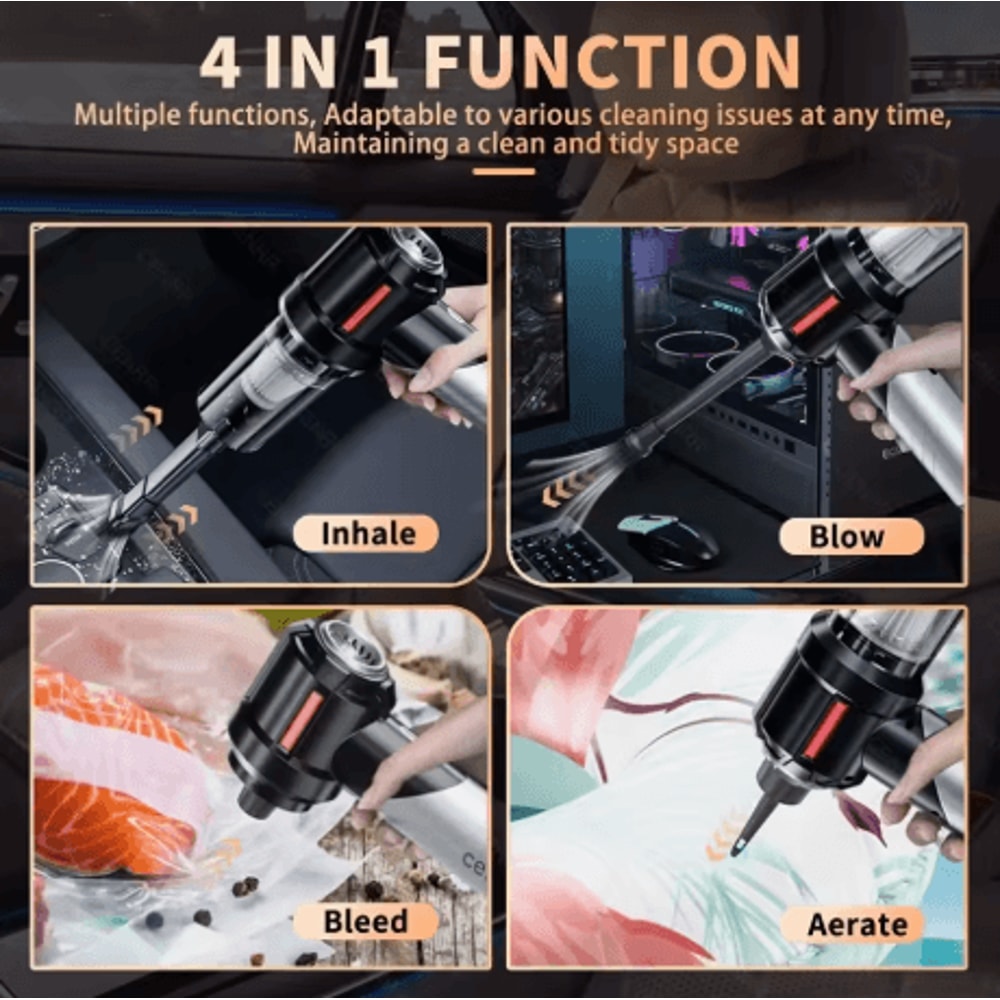 4 IN 1 FUNCTION

Multiple functions, Adaptable to various cleaning issues at any time, Maintaining a clean and tidy space

Inhale

Blow

Bleed

Aerate