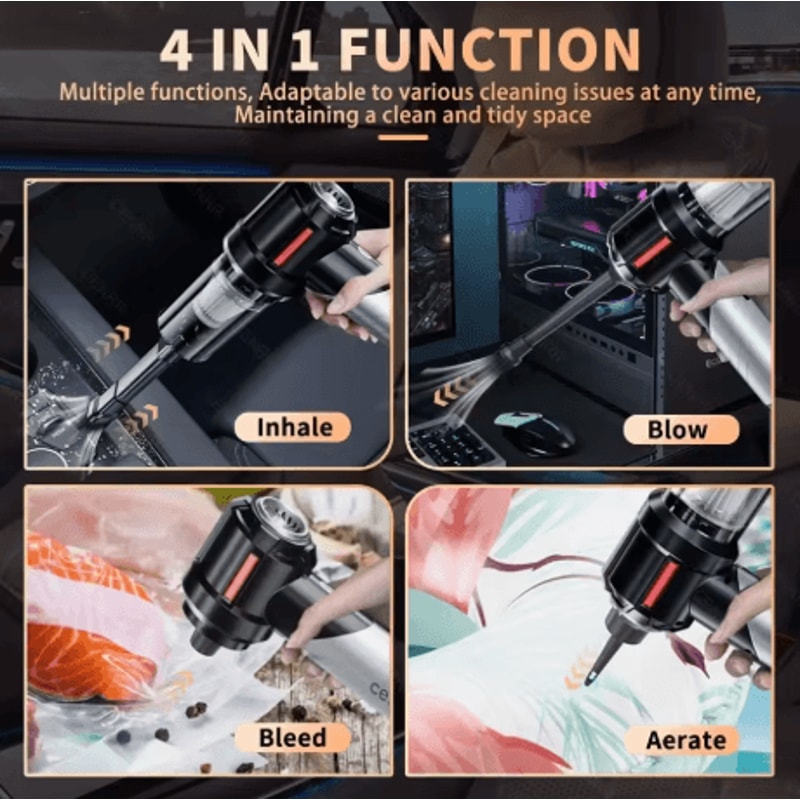 4 IN 1 FUNCTION

Multiple functions, Adaptable to various cleaning issues at any time, Maintaining a clean and tidy space

Inhale

Blow

Bleed

Aerate