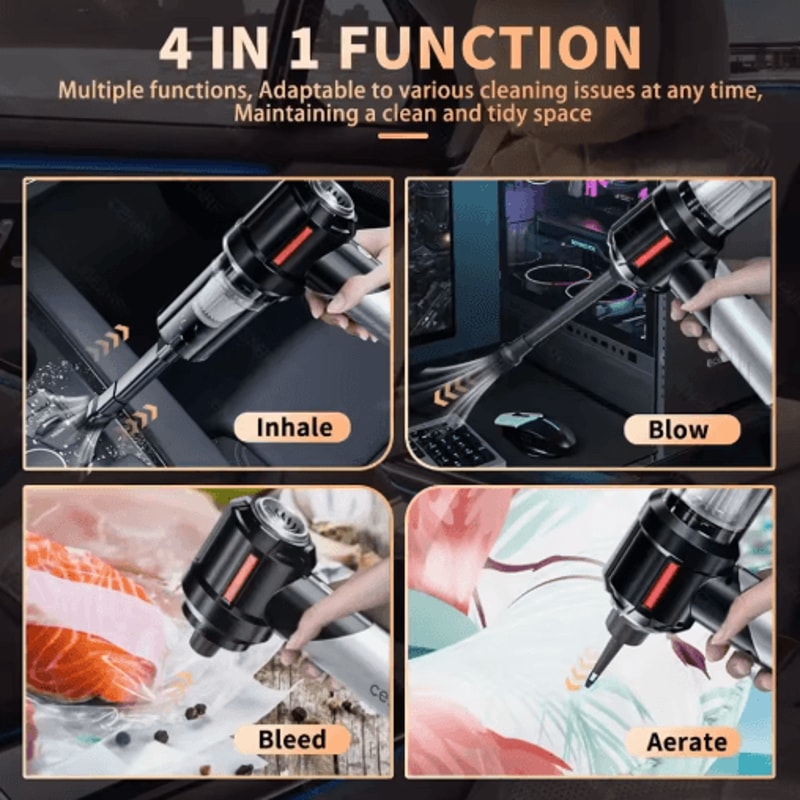 4 IN 1 FUNCTION

Multiple functions, Adaptable to various cleaning issues at any time, Maintaining a clean and tidy space

Inhale

Blow

Bleed

Aerate