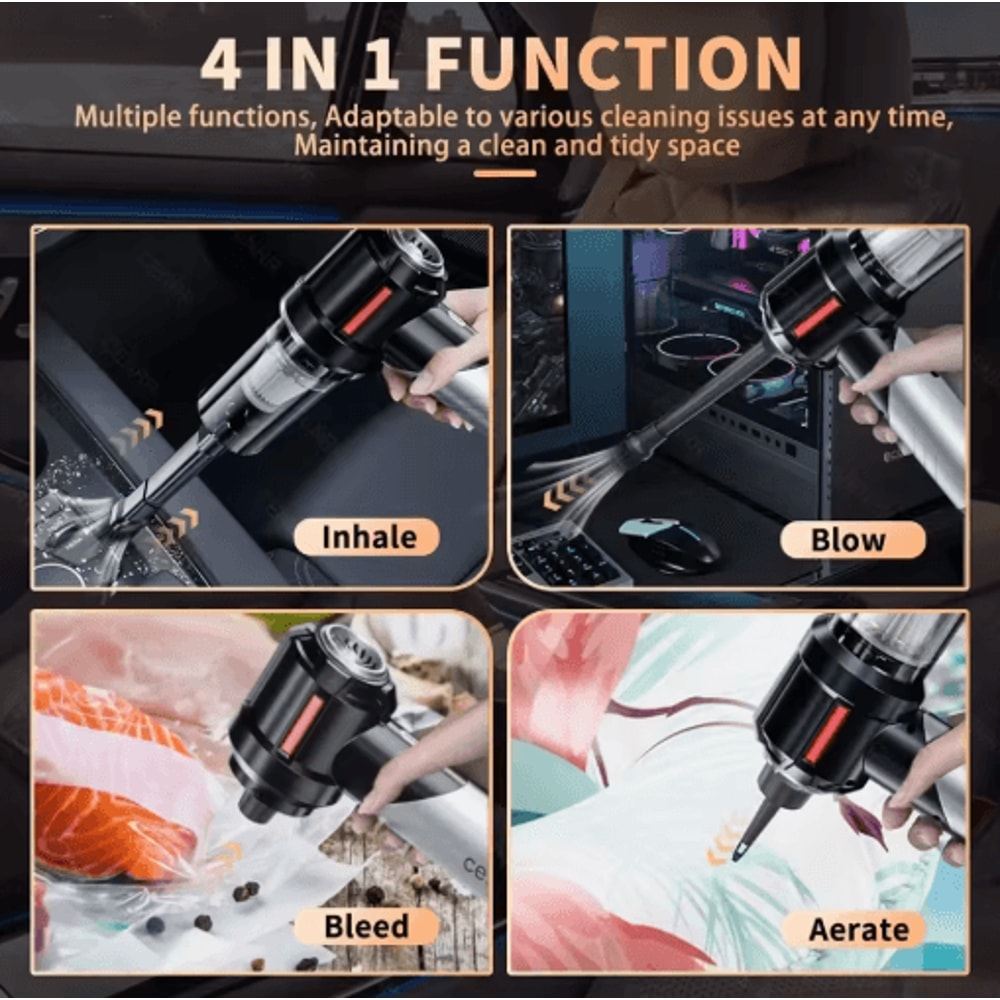 4 IN 1 FUNCTION

Multiple functions, Adaptable to various cleaning issues at any time, Maintaining a clean and tidy space

Inhale

Blow

Bleed

Aerate