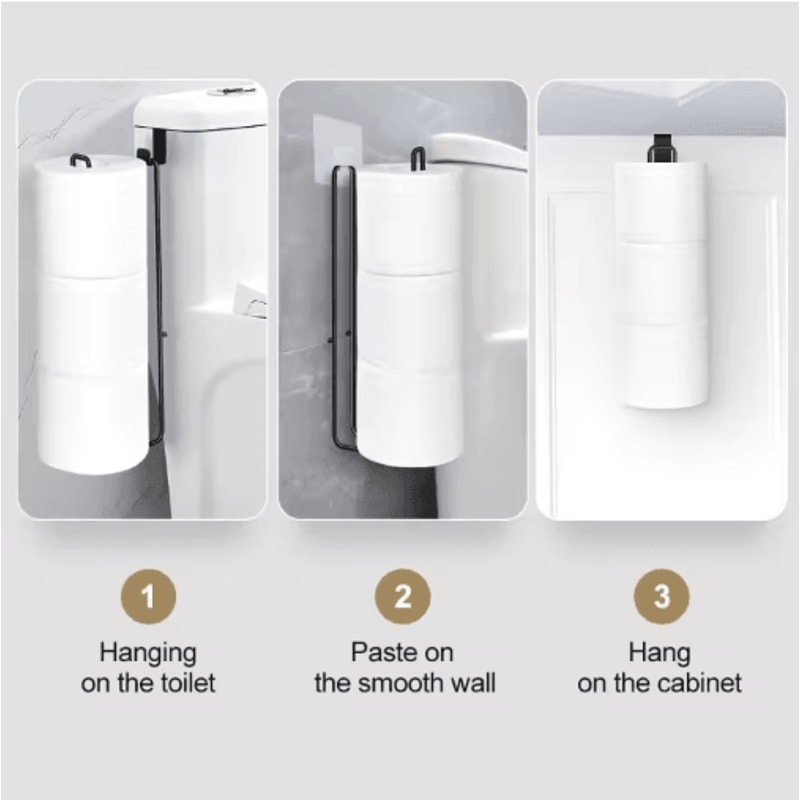 1
Hanging on the toilet

2
Paste on the smooth wall

3
Hang on the cabinet