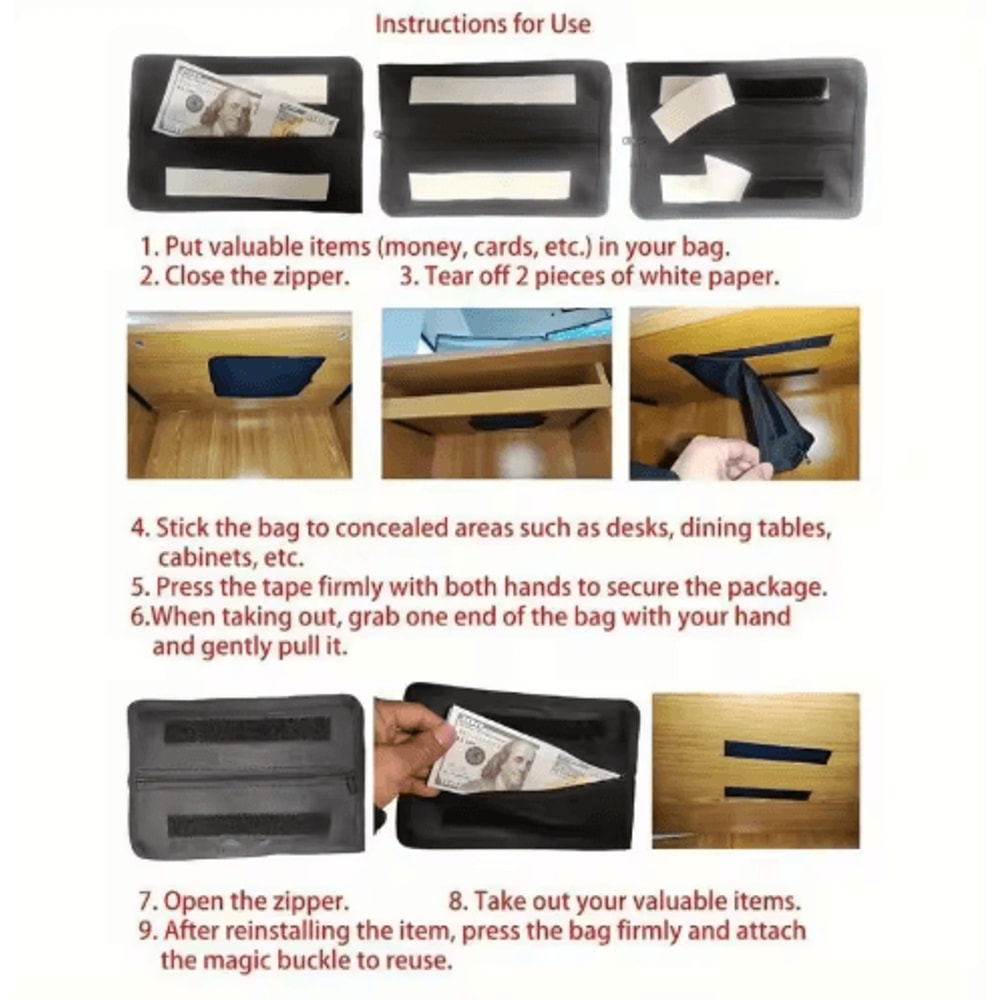 Instructions for Use

1. Put valuable items (money, cards, etc.) in your bag.
2. Close the zipper.    3. Tear off 2 pieces of white paper.

4. Stick the bag to concealed areas such as desks, dining tables, cabinets, etc.
5. Press the tape firmly with both hands to secure the package.
6.When taking out, grab one end of the bag with your hand and gently pull it.

7. Open the zipper.    8. Take out your valuable items.
9. After reinstalling the item, press the bag firmly and attach the magic buckle to reuse.