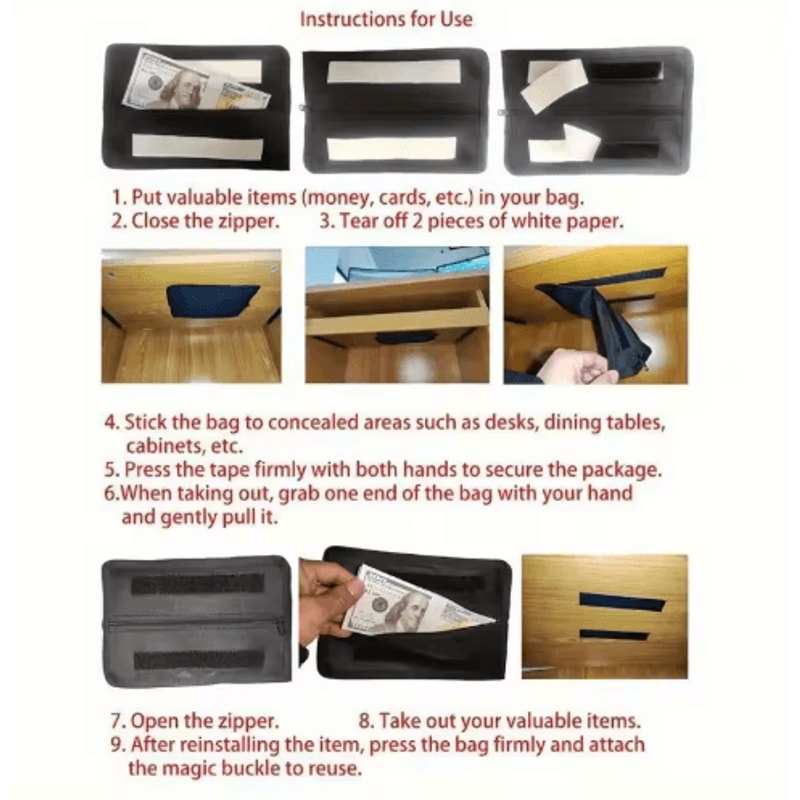 Instructions for Use

1. Put valuable items (money, cards, etc.) in your bag.
2. Close the zipper. 3. Tear off 2 pieces of white paper.

4. Stick the bag to concealed areas such as desks, dining tables, cabinets, etc.
5. Press the tape firmly with both hands to secure the package.
6.When taking out, grab one end of the bag with your hand and gently pull it.

7. Open the zipper. 8. Take out your valuable items.
9. After reinstalling the item, press the bag firmly and attach the magic buckle to reuse.