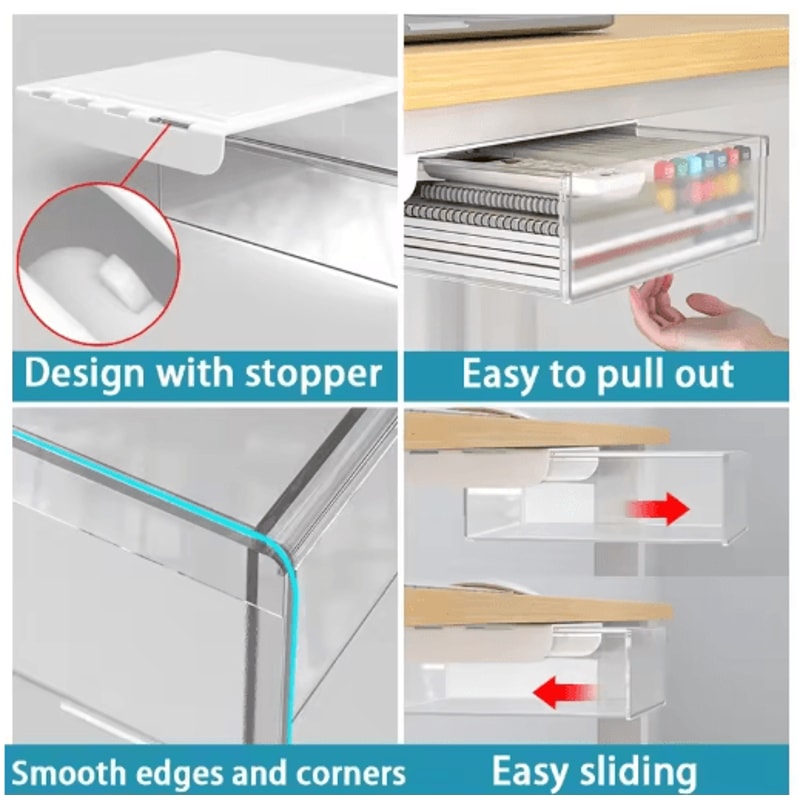 Design with stopper

Easy to pull out

Smooth edges and corners

Easy sliding