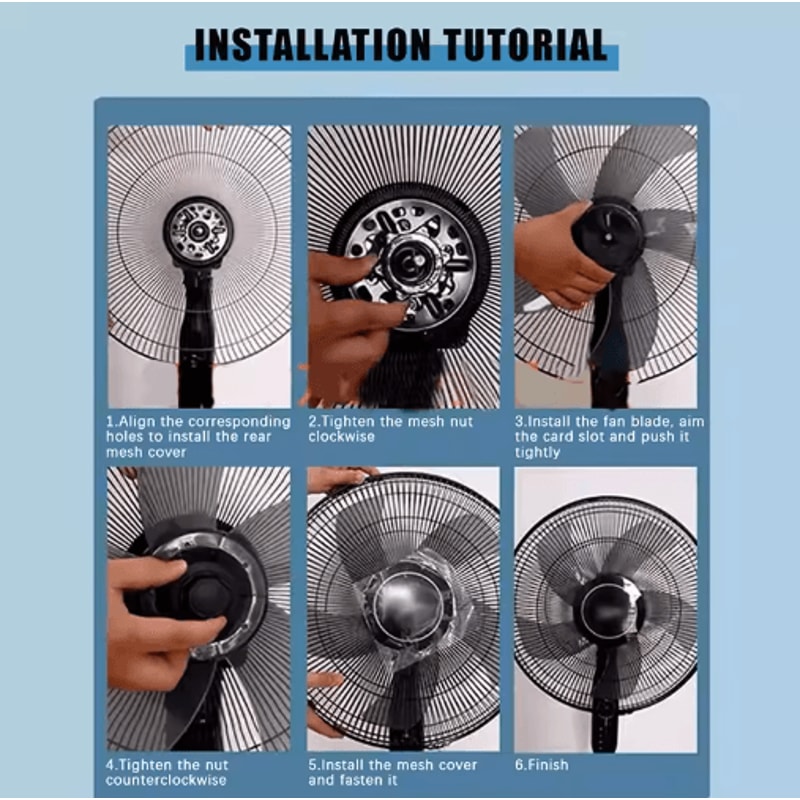 INSTALLATION TUTORIAL

1.Align the corresponding holes to install the rear mesh cover

2.Tighten the mesh nut clockwise

3.Install the fan blade, aim the card slot and push it tightly

4.Tighten the nut counterclockwise

5.Install the mesh cover and fasten it

6.Finish