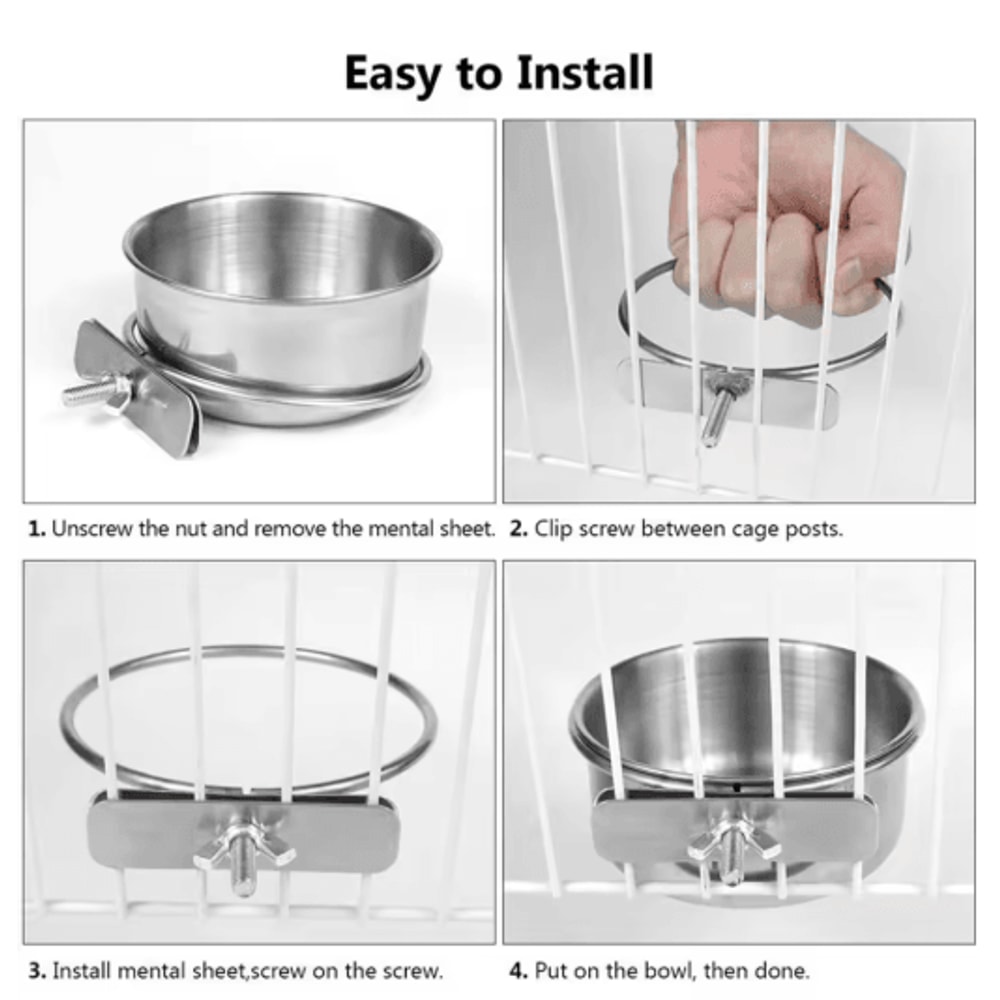 Easy to Install

1. Unscrew the nut and remove the mental sheet.

2. Clip screw between cage posts.

3. Install mental sheet,screw on the screw.

4. Put on the bowl, then done.