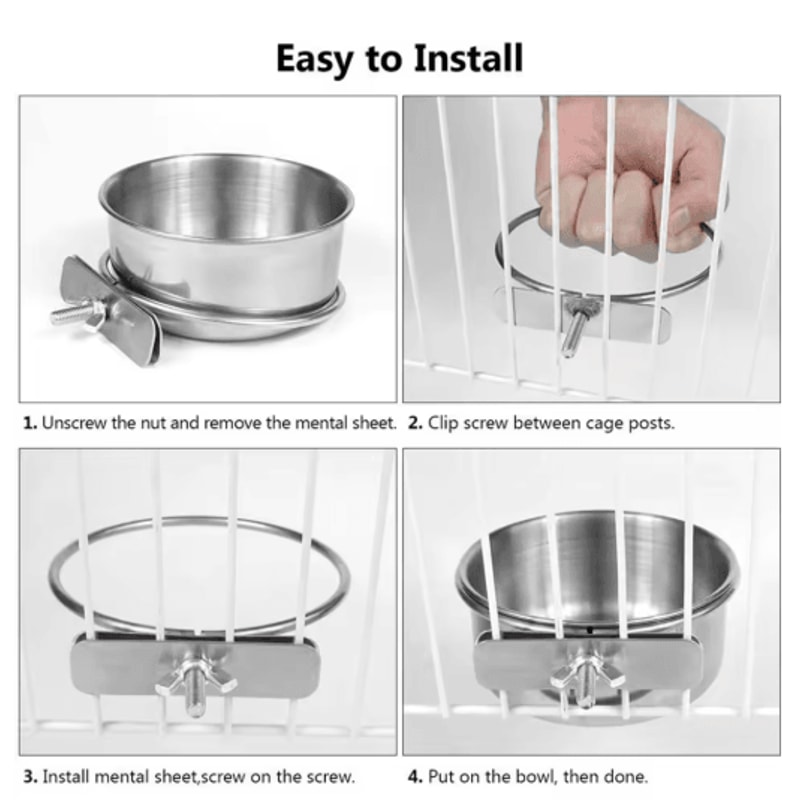 Easy to Install

1. Unscrew the nut and remove the mental sheet.

2. Clip screw between cage posts.

3. Install mental sheet,screw on the screw.

4. Put on the bowl, then done.