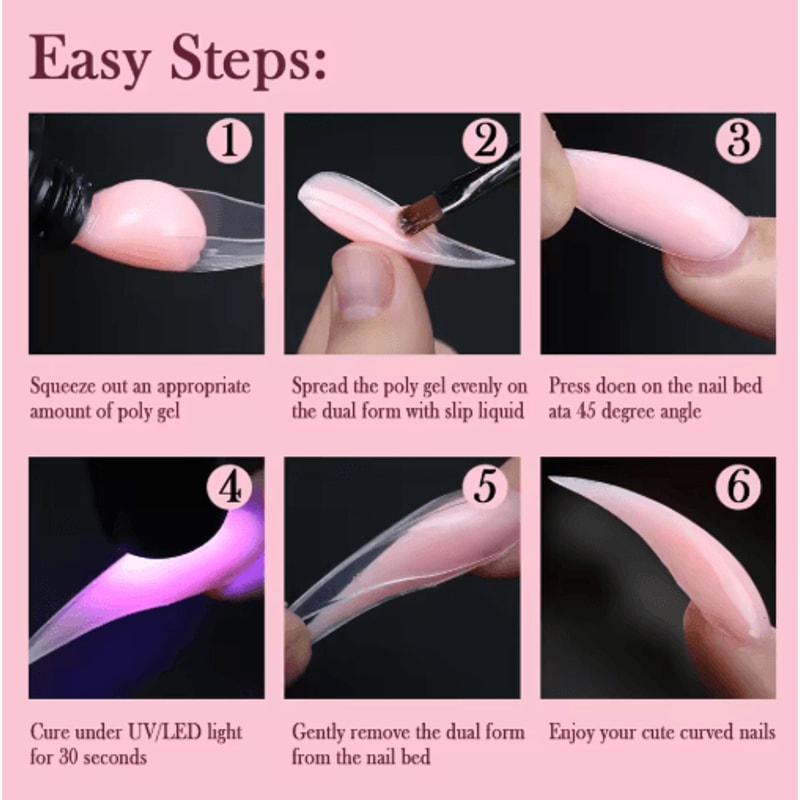 Easy Steps:

1

Squeeze out an appropriate amount of poly gel

2

Spread the poly gel evenly on the dual form with slip liquid

3

Press doen on the nail bed ata 45 degree angle

4

Cure under UV/LED light for 30 seconds

5

Gently remove the dual form from the nail bed

6

Enjoy your cute curved nails