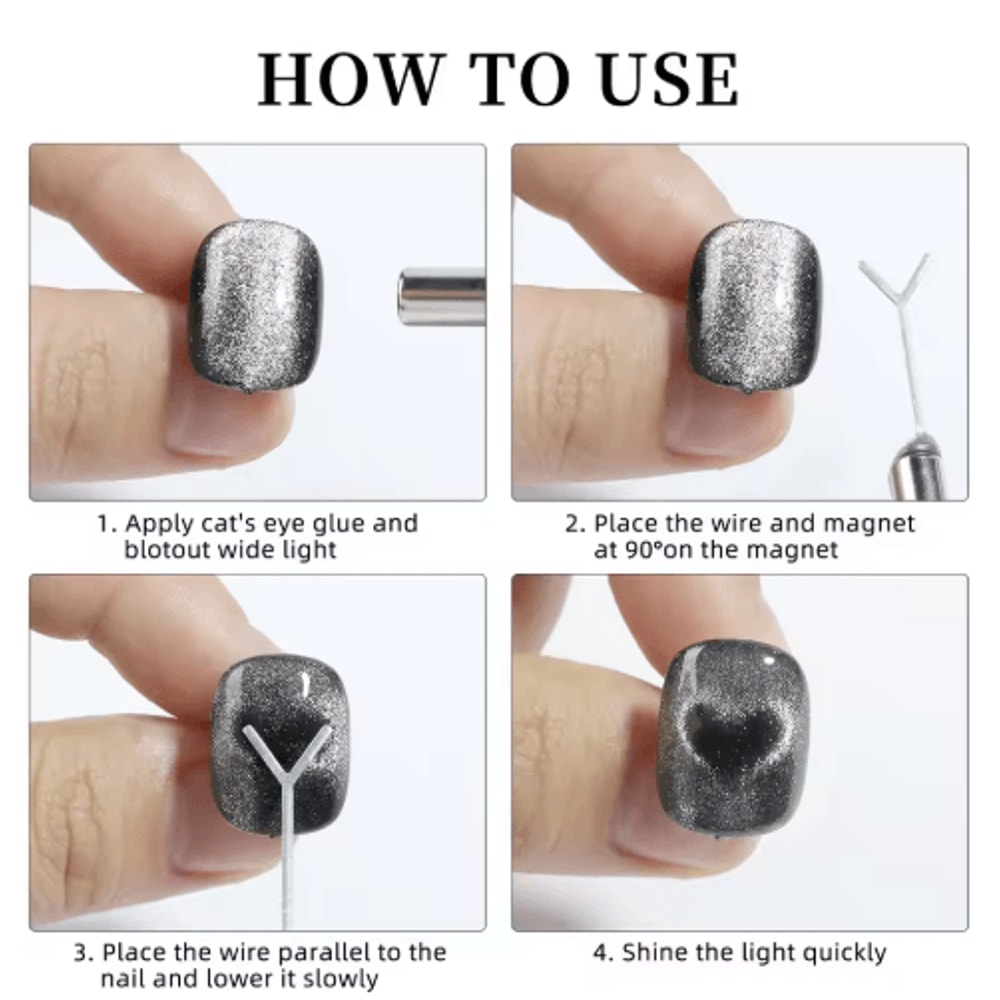 HOW TO USE

1. Apply cat's eye glue and blotout wide light

2. Place the wire and magnet at 90°on the magnet

3. Place the wire parallel to the nail and lower it slowly

4. Shine the light quickly