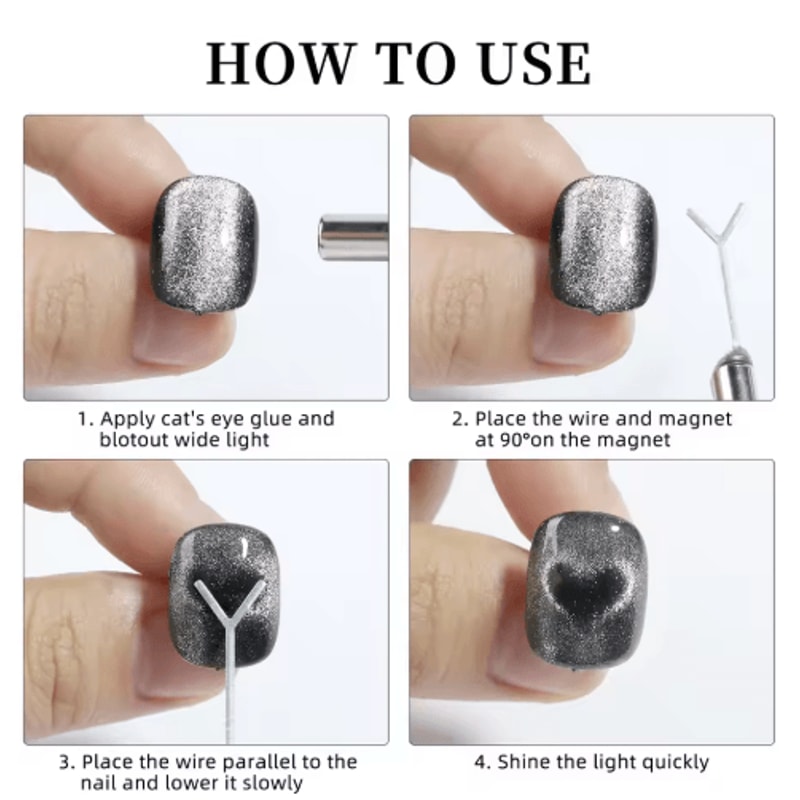 HOW TO USE

1. Apply cat's eye glue and blotout wide light

2. Place the wire and magnet at 90°on the magnet

3. Place the wire parallel to the nail and lower it slowly

4. Shine the light quickly