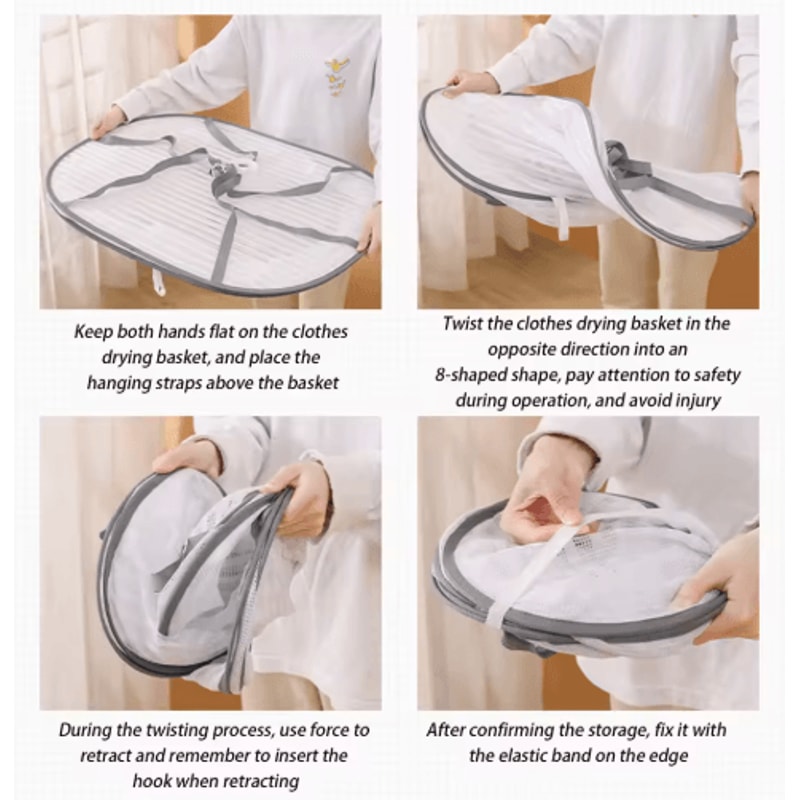 Keep both hands flat on the clothes drying basket, and place the hanging straps above the basket

Twist the clothes drying basket in the opposite direction into an 8-shaped shape, pay attention to safety during operation, and avoid injury

During the twisting process, use force to retract and remember to insert the hook when retracting

After confirming the storage, fix it with the elastic band on the edge