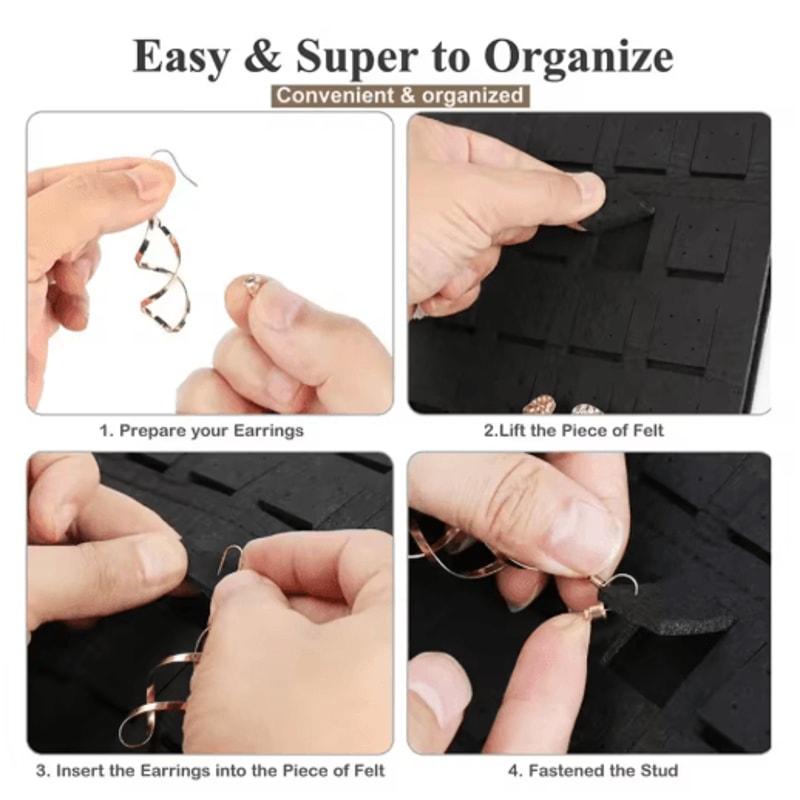 Easy & Super to Organize

Convenient & organized

1. Prepare your Earrings

2.Lift the Piece of Felt

3. Insert the Earrings into the Piece of Felt

4. Fastened the Stud