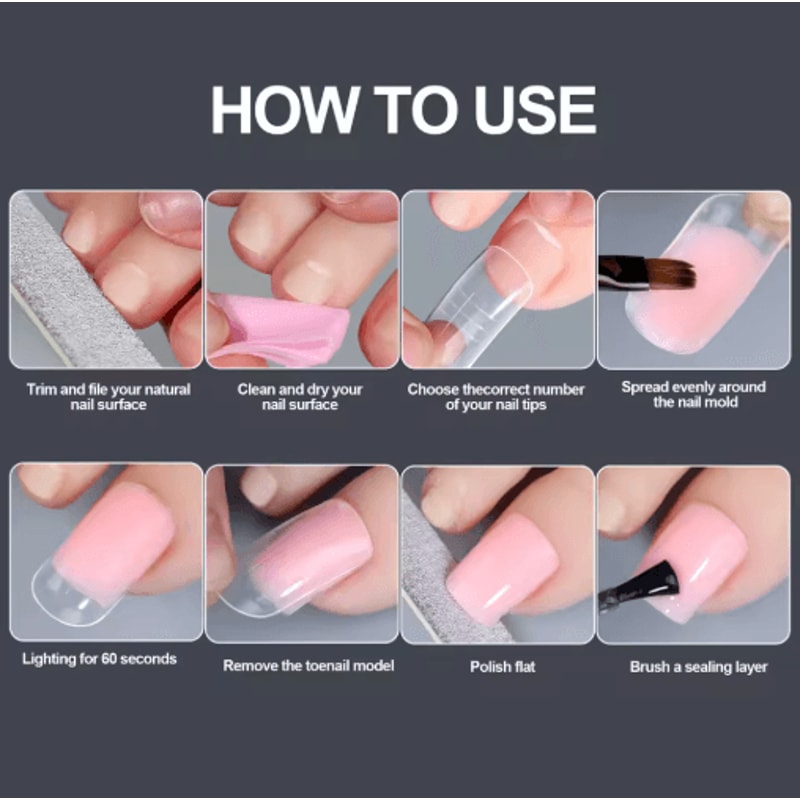 HOW TO USE

Trim and file your natural nail surface

Clean and dry your nail surface

Choose thecorrect number of your nail tips

Spread evenly around the nail mold

Lighting for 60 seconds

Remove the toenail model

Polish flat

Brush a sealing layer