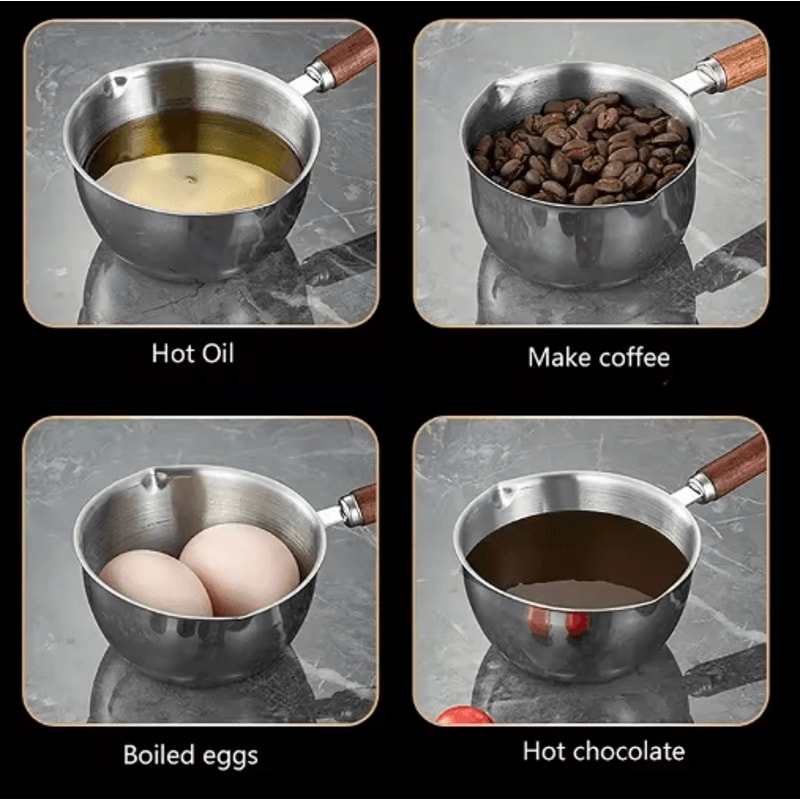 Hot Oil

Make coffee

Boiled eggs

Hot chocolate