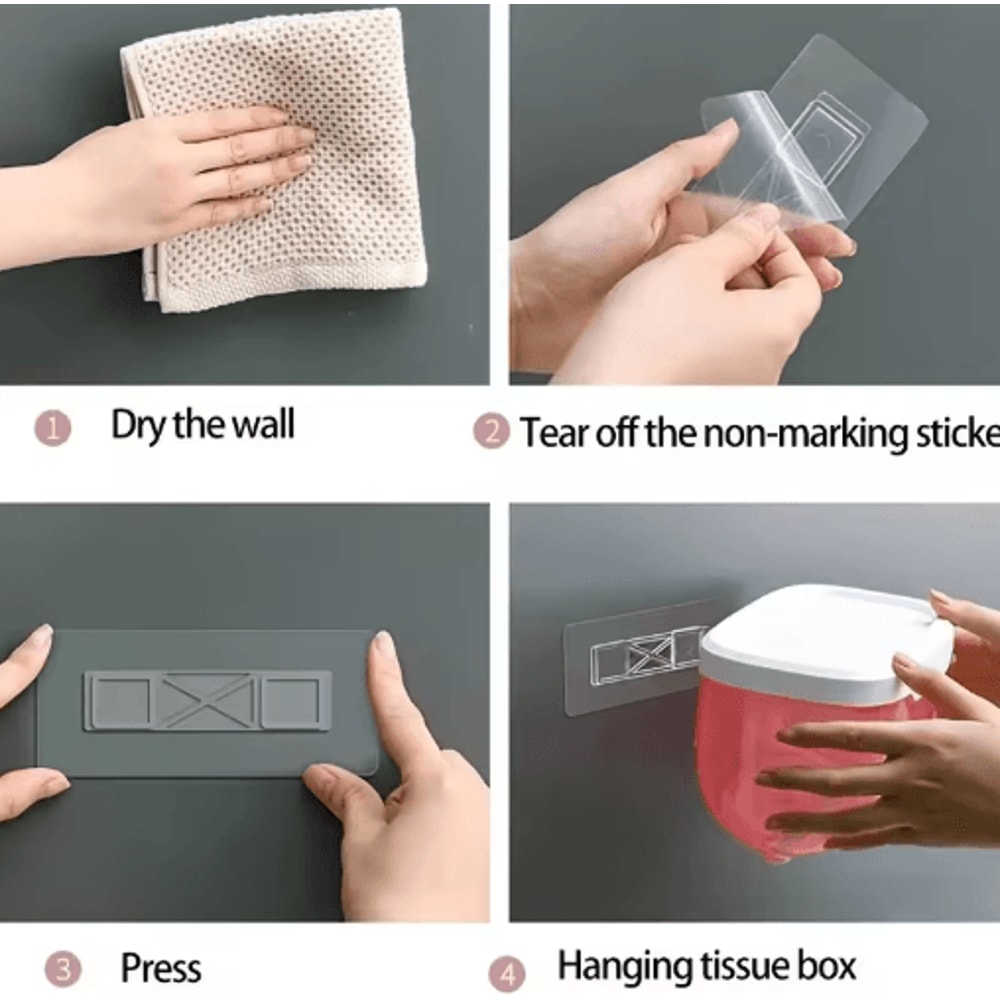 1 Dry the wall

2 Tear off the non-marking sticke

3 Press

4 Hanging tissue box