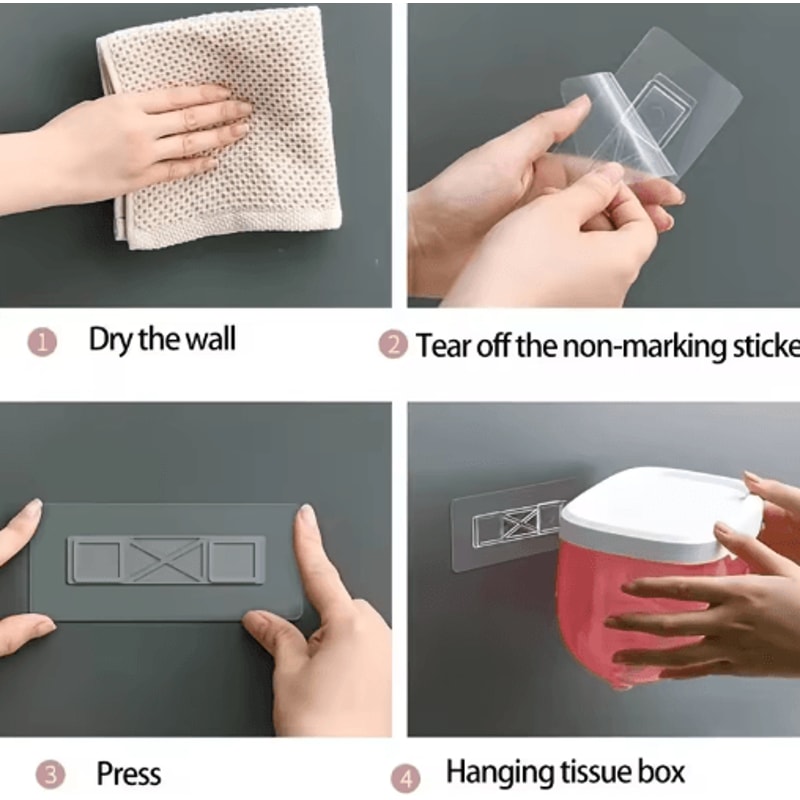 1 Dry the wall

2 Tear off the non-marking sticke

3 Press

4 Hanging tissue box