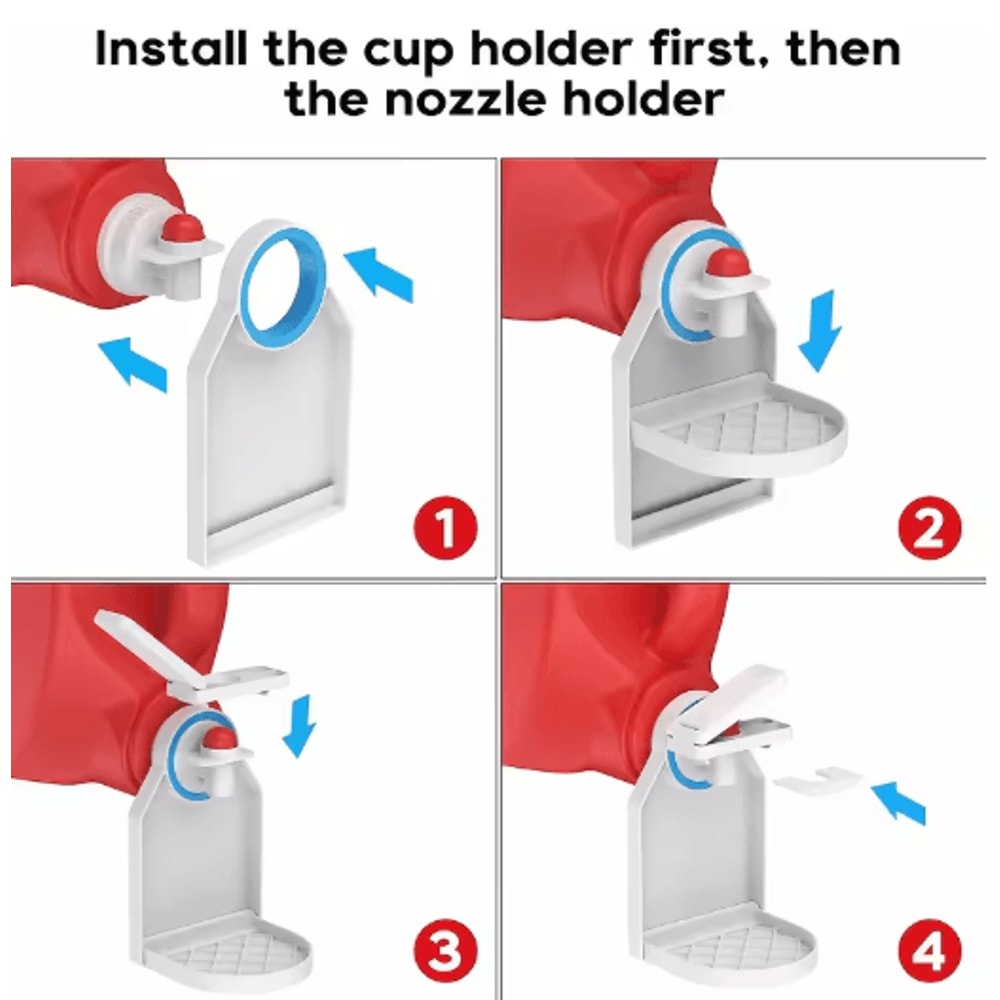 Install the cup holder first, then the nozzle holder

1

2

3

4