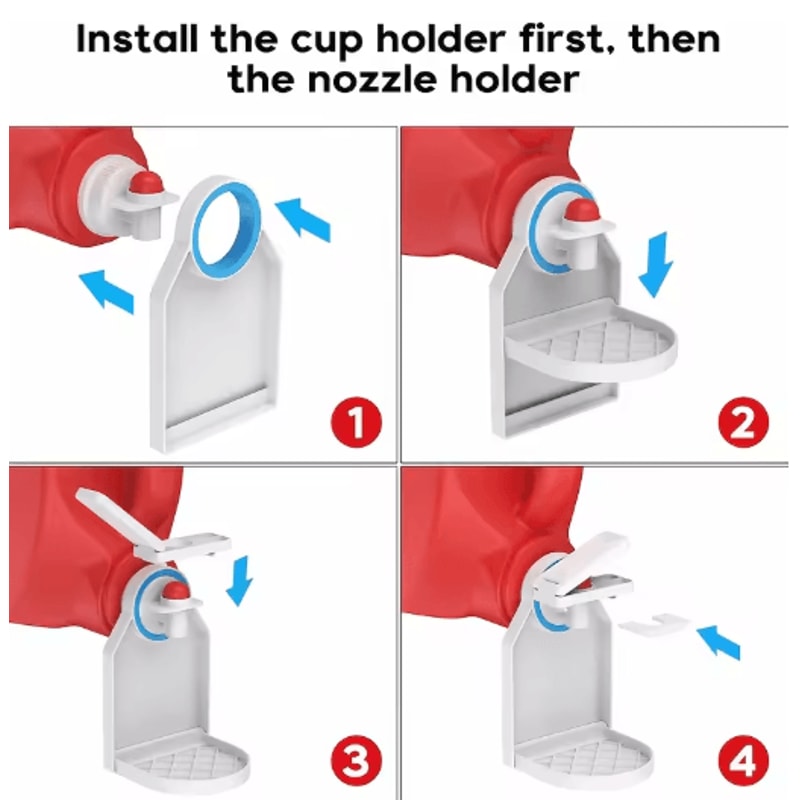 Install the cup holder first, then the nozzle holder

1

2

3

4