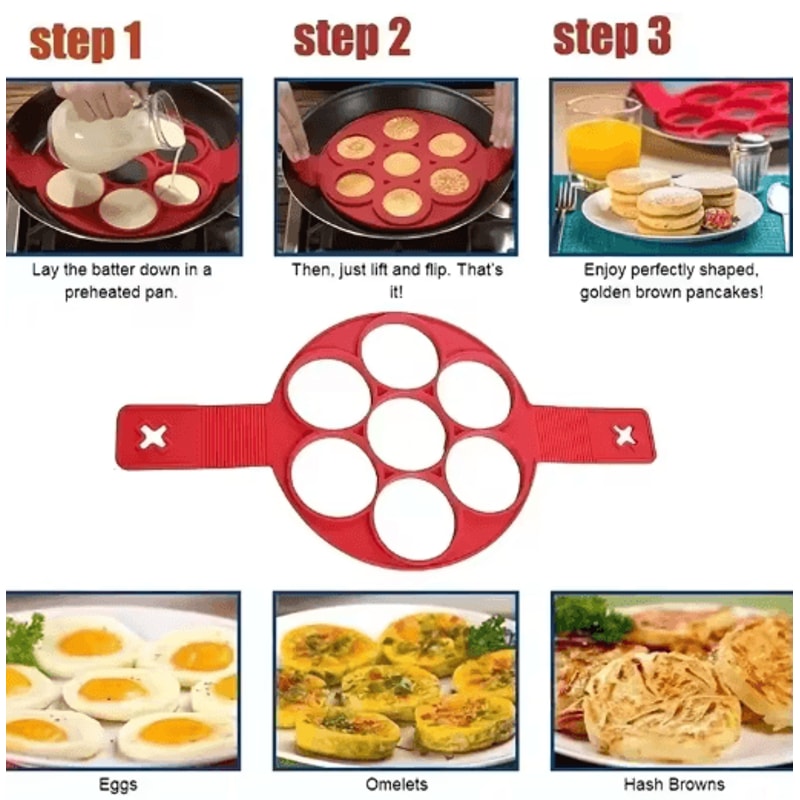 step 1

Lay the batter down in a preheated pan.

step 2

Then, just lift and flip. That's it!

step 3

Enjoy perfectly shaped, golden brown pancakes!

Eggs

Omelets

Hash Browns