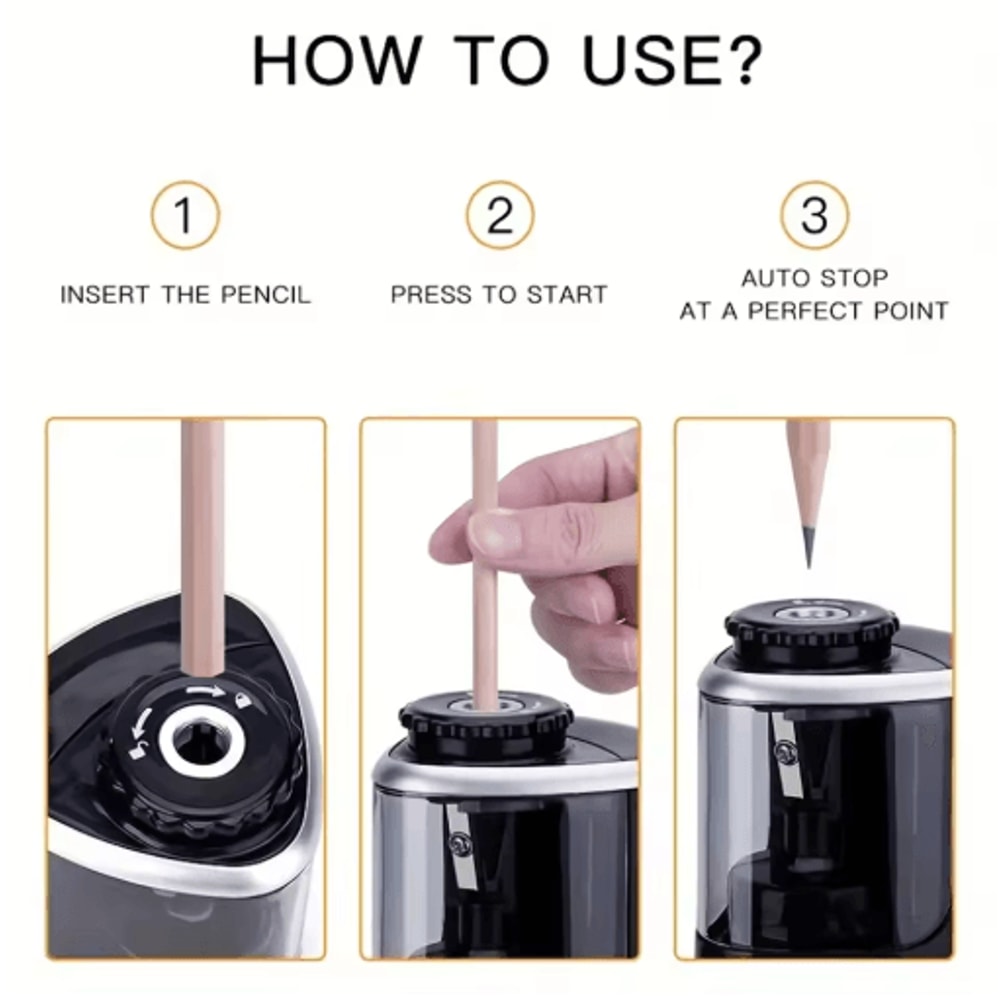 HOW TO USE?

1
INSERT THE PENCIL

2
PRESS TO START

3
AUTO STOP
AT A PERFECT POINT