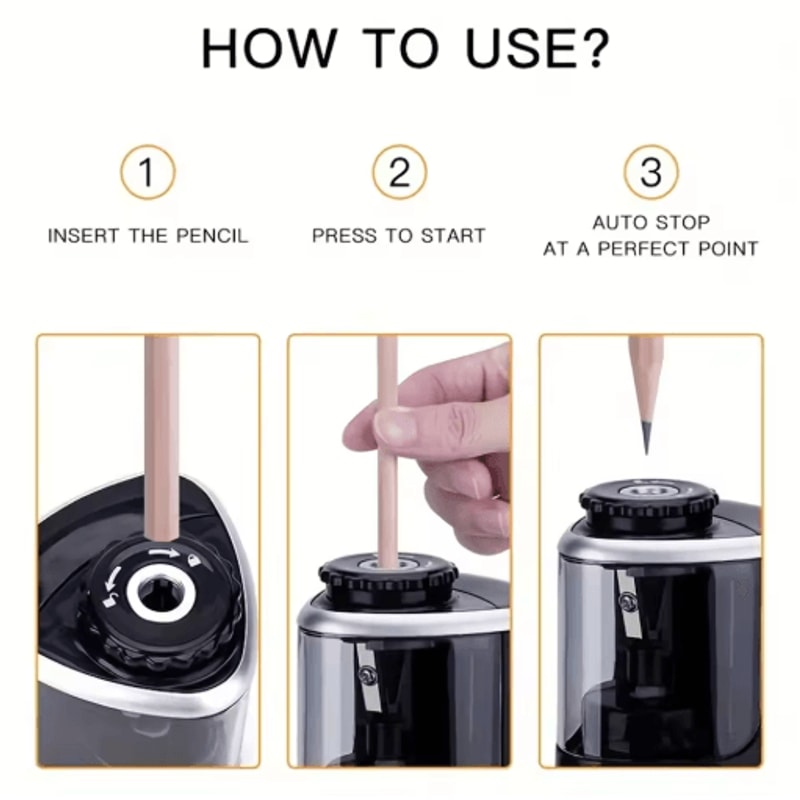 HOW TO USE?

1
INSERT THE PENCIL

2
PRESS TO START

3
AUTO STOP
AT A PERFECT POINT