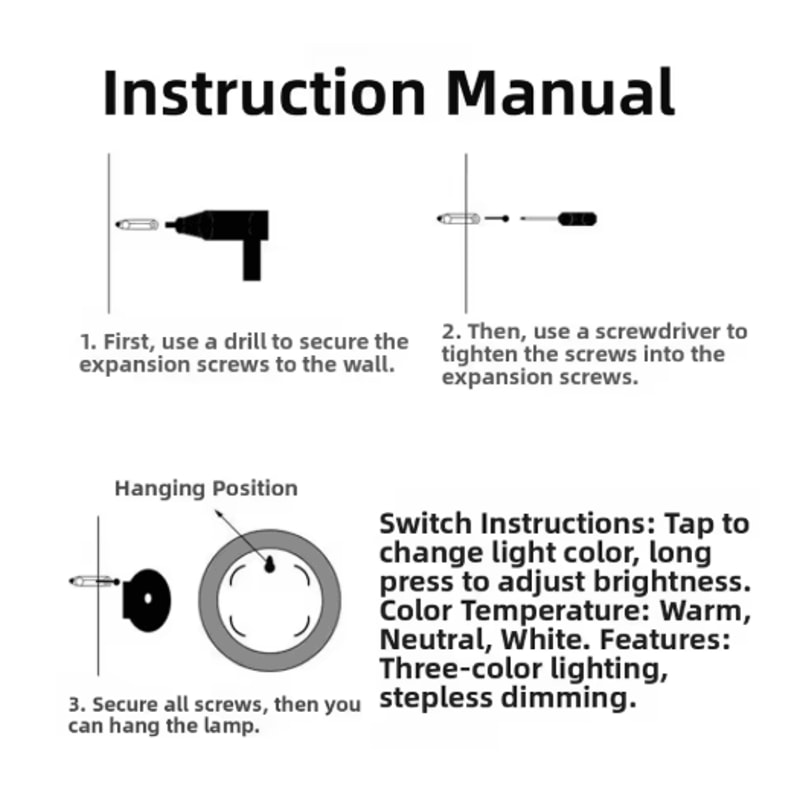 Instruction Manual

1. First, use a drill to secure the expansion screws to the wall.

2. Then, use a screwdriver to tighten the screws into the expansion screws.

Hanging Position

3. Secure all screws, then you can hang the lamp.

Switch Instructions: Tap to change light color, long press to adjust brightness. Color Temperature: Warm, Neutral, White. Features: Three-color lighting, stepless dimming.