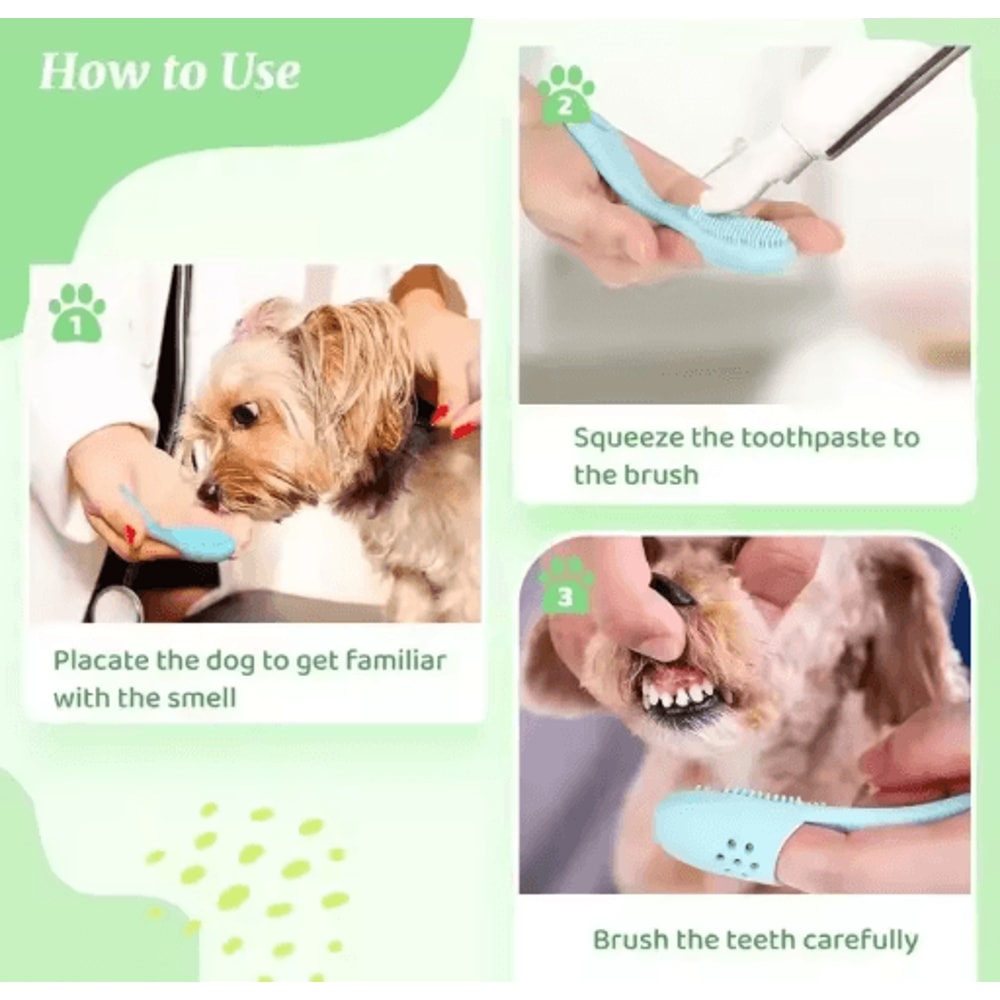 How to Use

1

Placate the dog to get familiar with the smell

2

Squeeze the toothpaste to the brush

3

Brush the teeth carefully