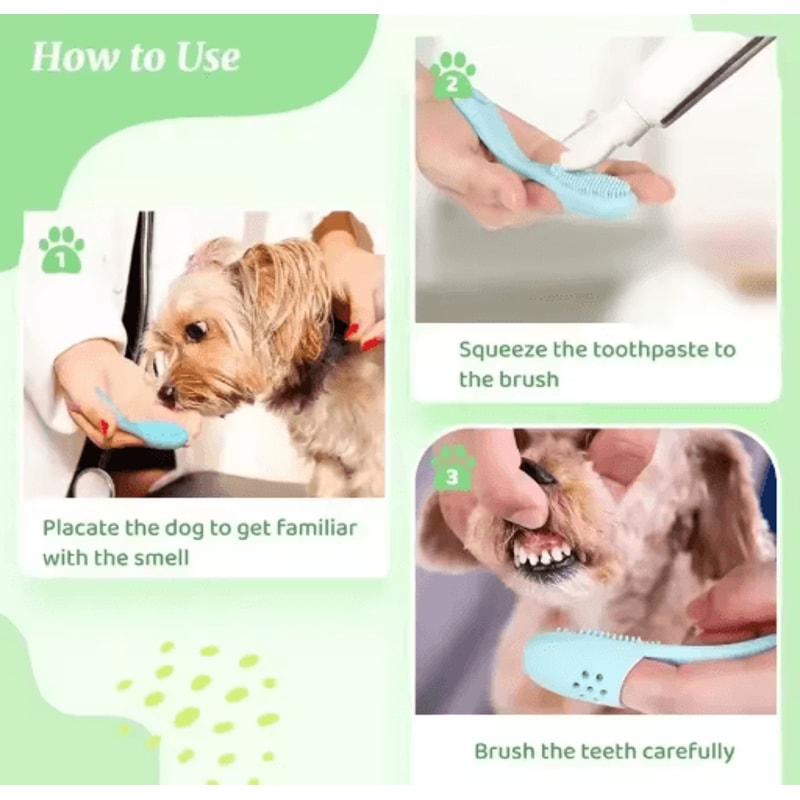 How to Use

1

Placate the dog to get familiar with the smell

2

Squeeze the toothpaste to the brush

3

Brush the teeth carefully