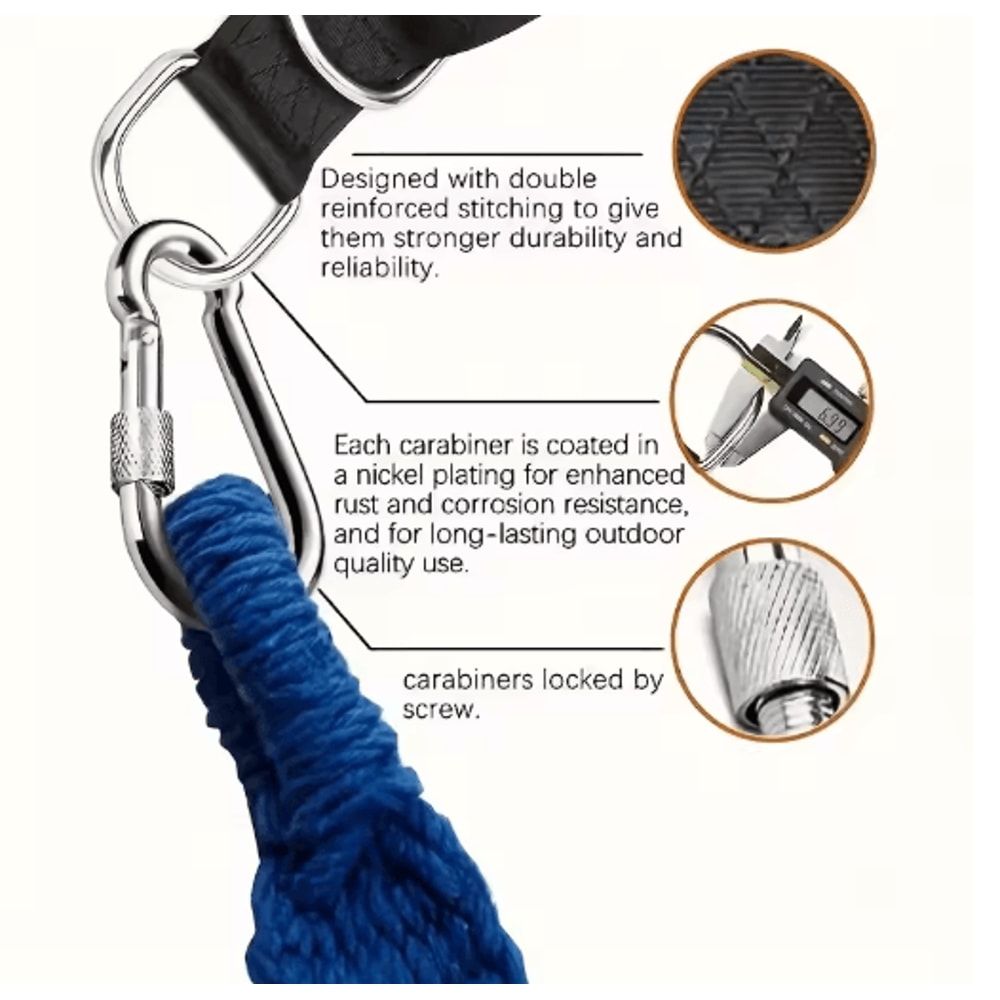 Designed with double reinforced stitching to give them stronger durability and reliability.

6.99

Each carabiner is coated in a nickel plating for enhanced rust and corrosion resistance, and for long-lasting outdoor quality use.

carabiners locked by screw.