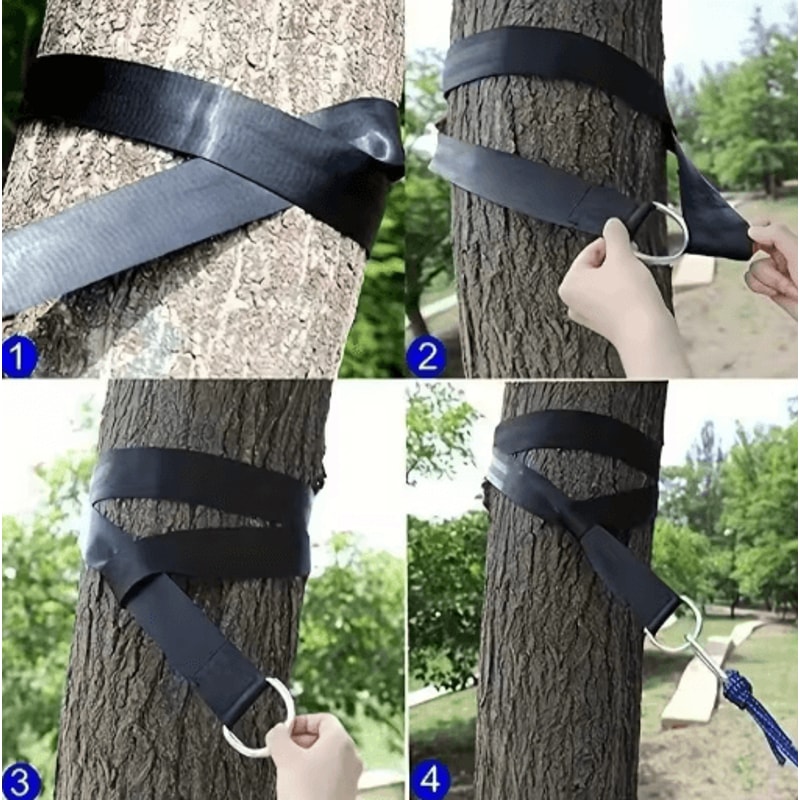 1
2
3
4