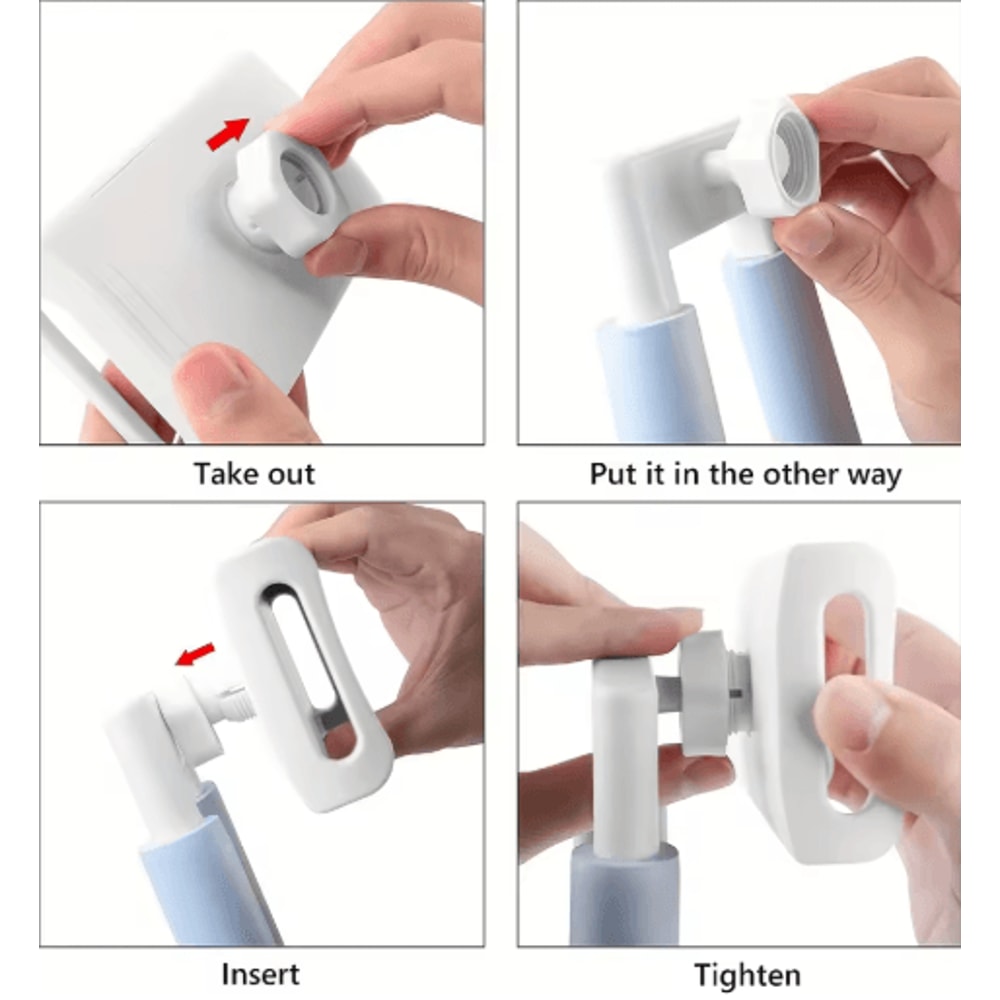 Take out

Put it in the other way

Insert

Tighten