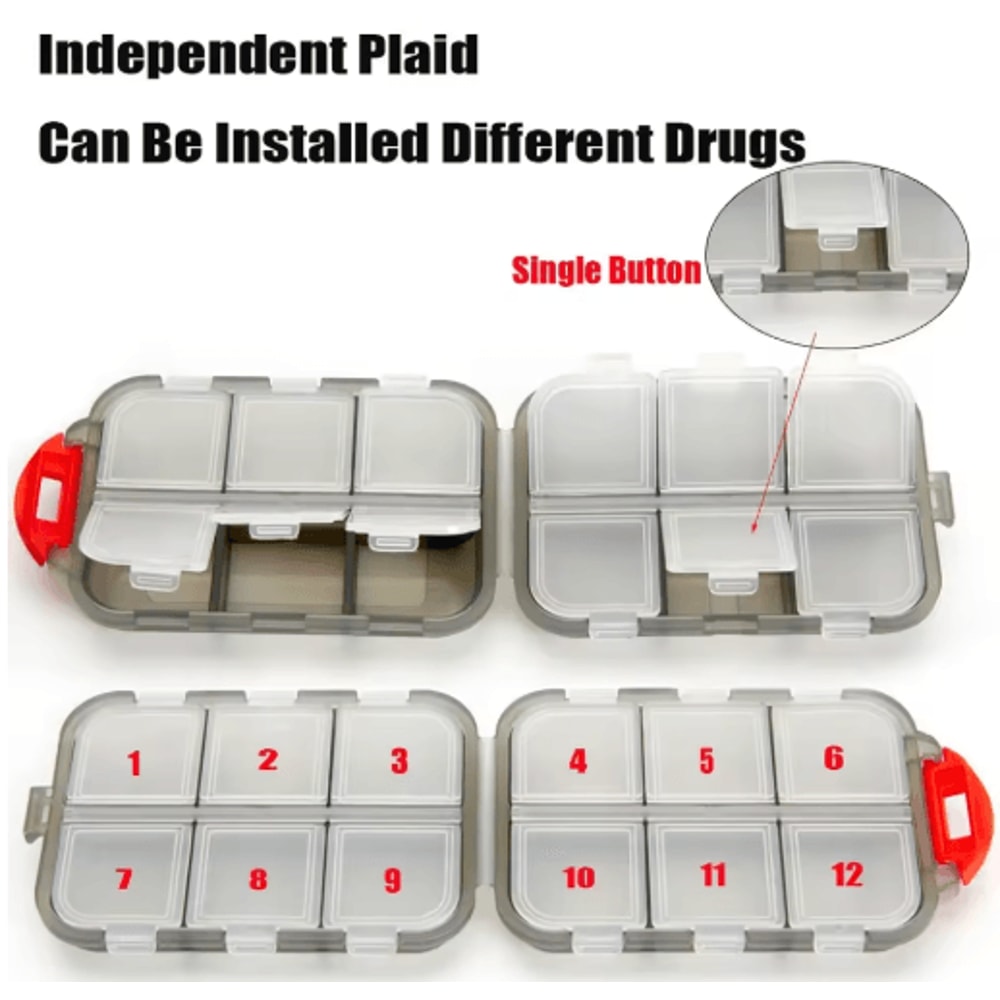 Independent Plaid
Can Be Installed Different Drugs

Single Button

1 2 3 4 5 6
7 8 9 10 11 12