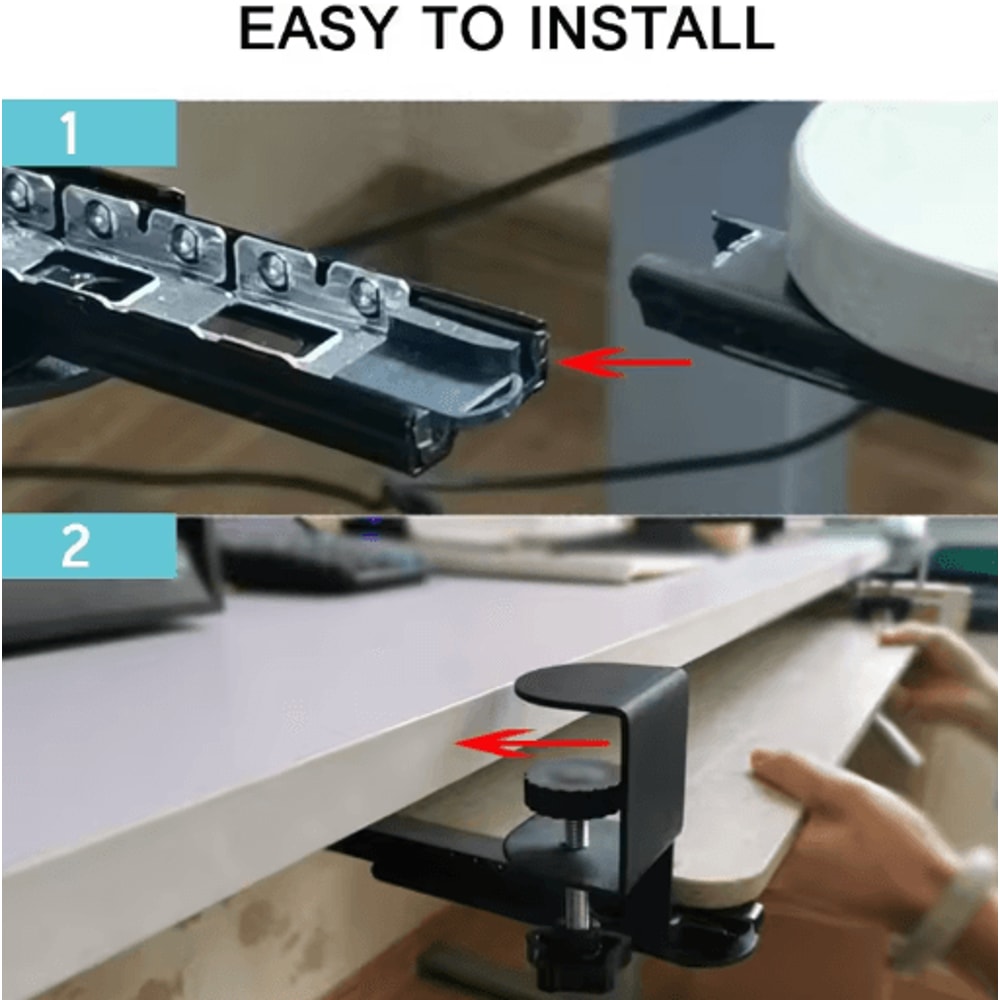 EASY TO INSTALL

1

2