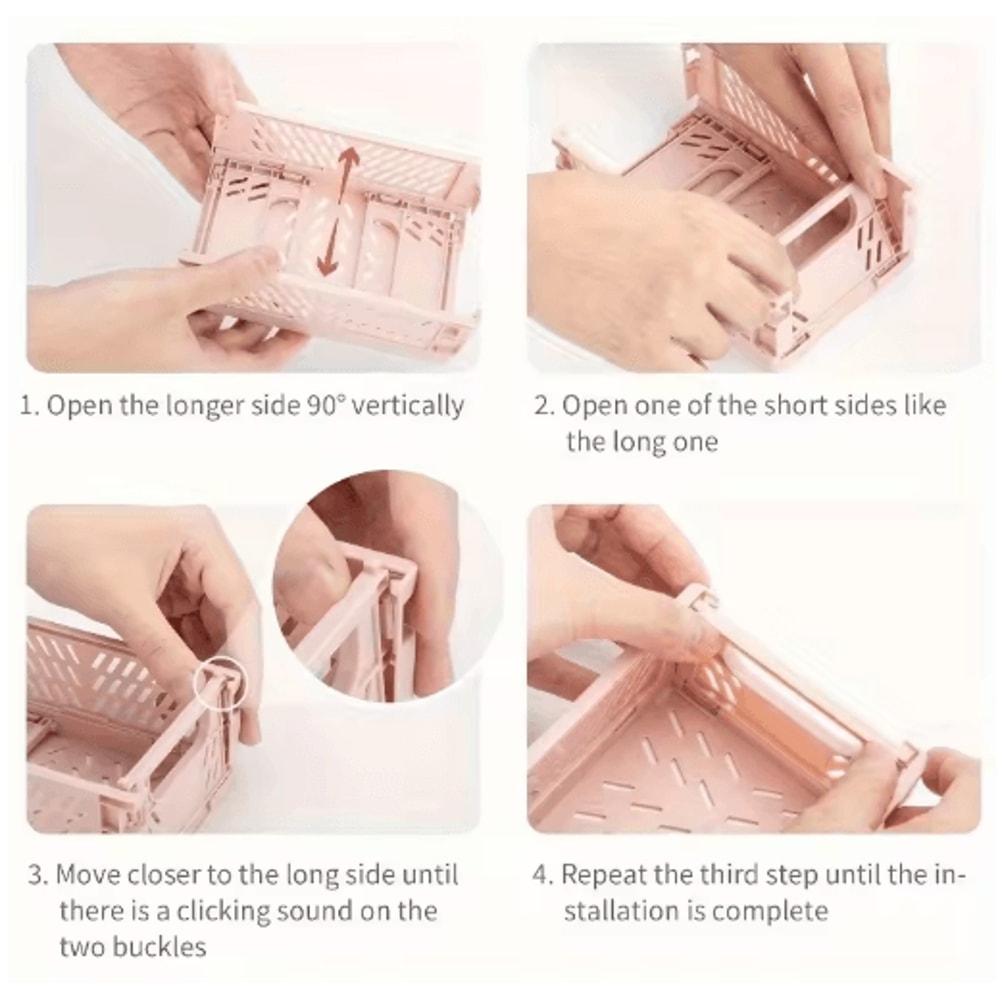 1. Open the longer side 90° vertically

2. Open one of the short sides like the long one

3. Move closer to the long side until there is a clicking sound on the two buckles

4. Repeat the third step until the installation is complete