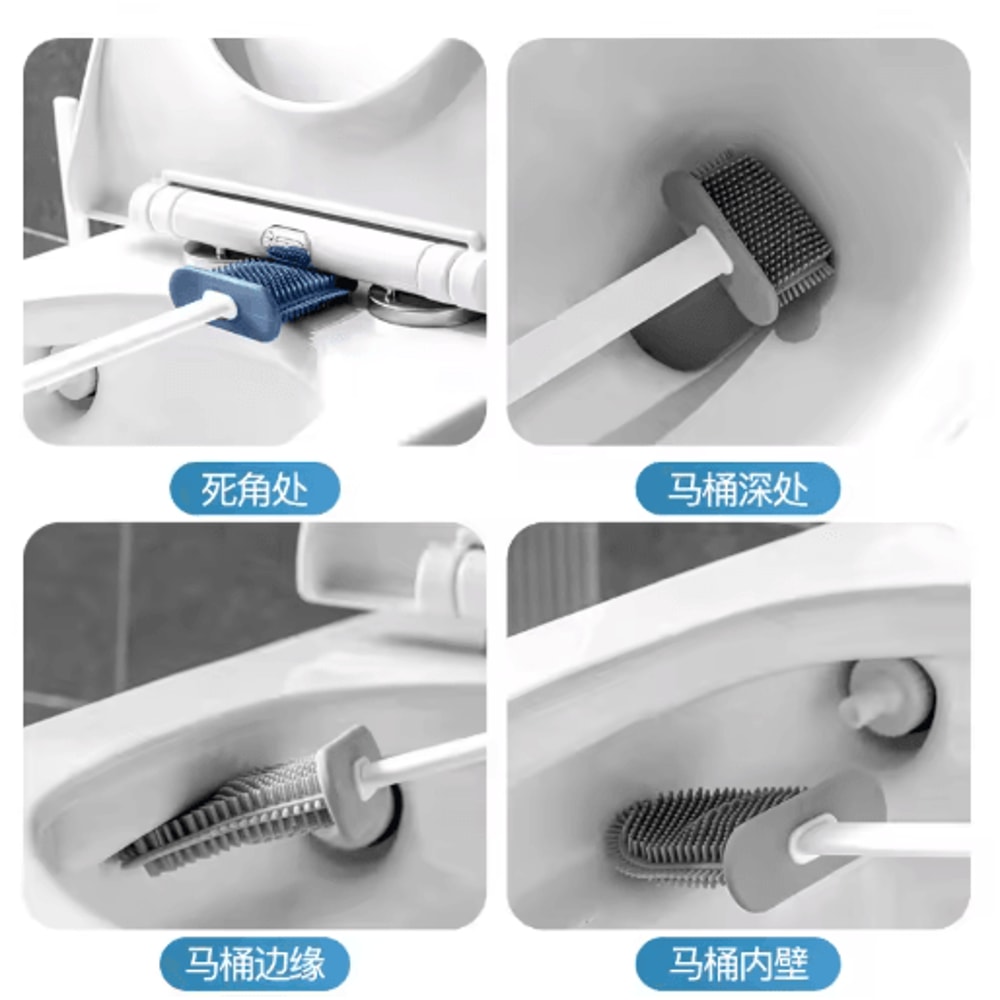 死角处

马桶深处

马桶边缘

马桶内壁