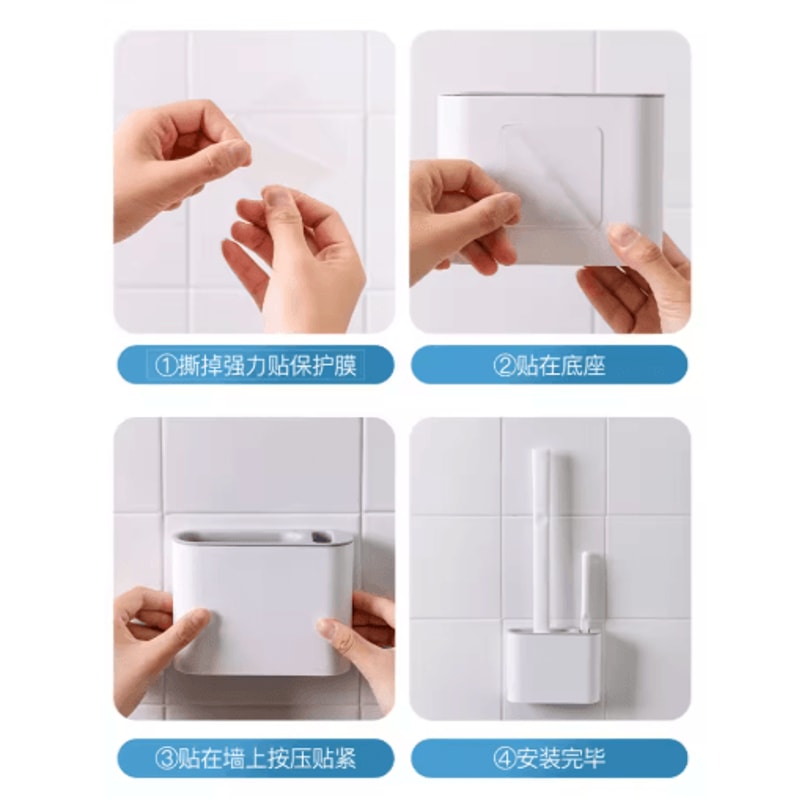 ①撕掉强力贴保护膜

②贴在底座

③贴在墙上按压贴紧

④安装完毕