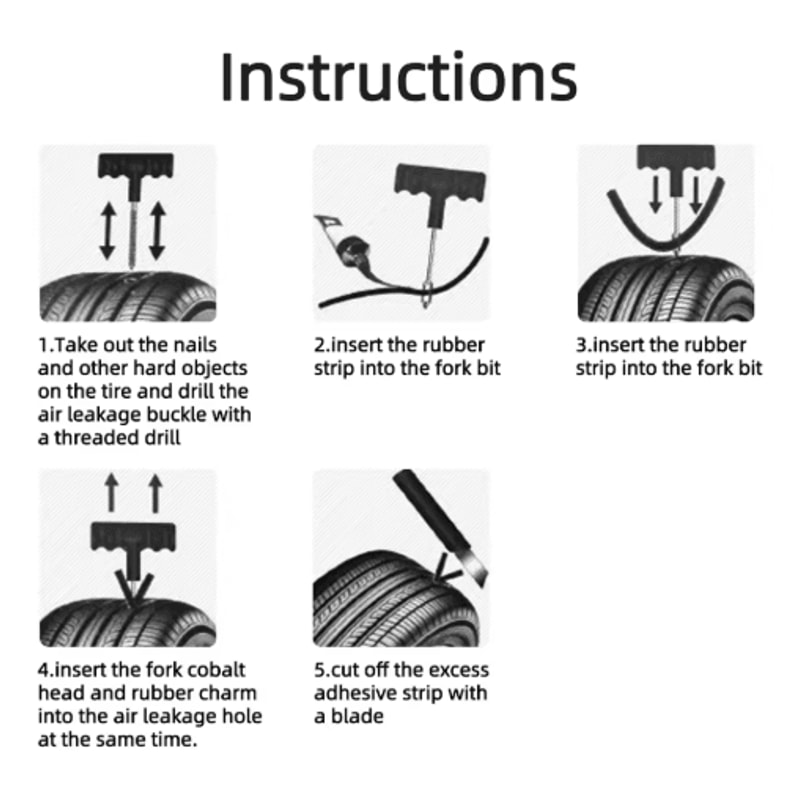 Instructions

1.Take out the nails and other hard objects on the tire and drill the air leakage buckle with a threaded drill

2.insert the rubber strip into the fork bit

3.insert the rubber strip into the fork bit

4.insert the fork cobalt head and rubber charm into the air leakage hole at the same time.

5.cut off the excess adhesive strip with a blade