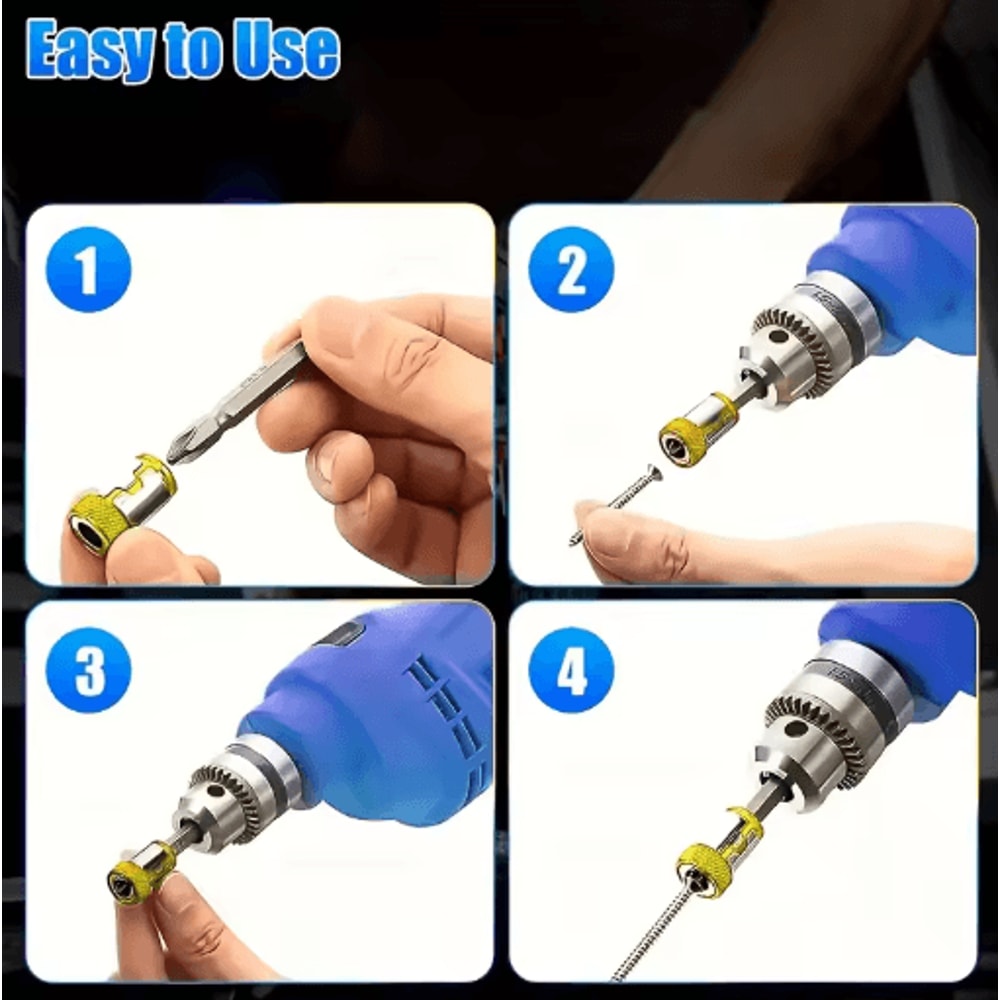 Easy to Use

1

2

3

4