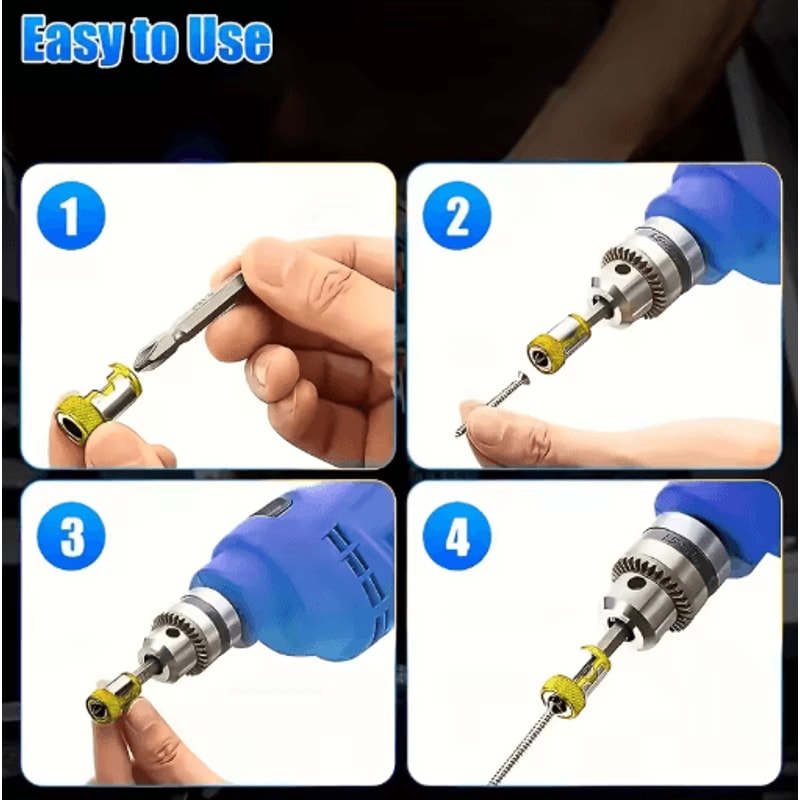 Easy to Use

1

2

3

4