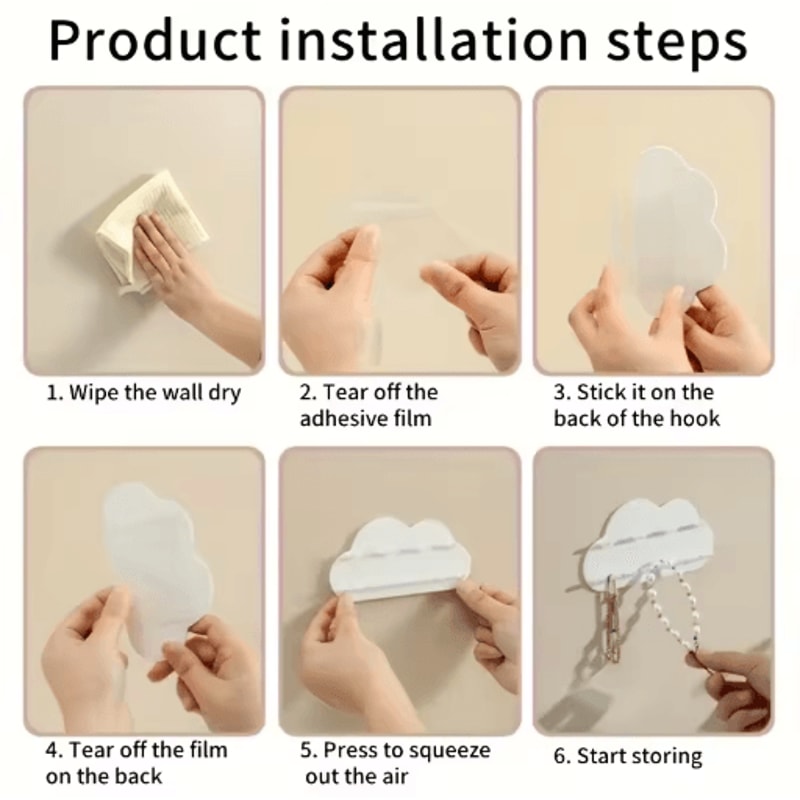 Product installation steps

1. Wipe the wall dry

2. Tear off the adhesive film

3. Stick it on the back of the hook

4. Tear off the film on the back

5. Press to squeeze out the air

6. Start storing