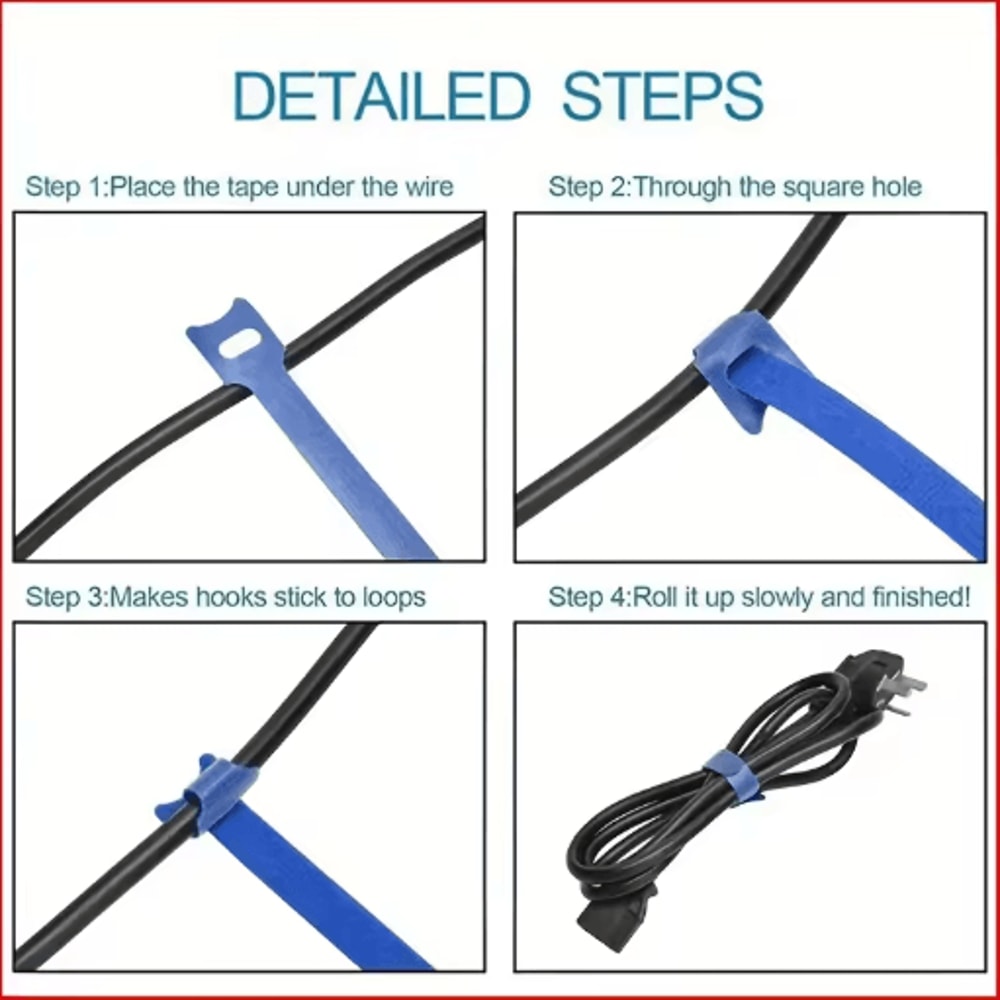 DETAILED STEPS

Step 1:Place the tape under the wire

Step 2:Through the square hole

Step 3:Makes hooks stick to loops

Step 4:Roll it up slowly and finished!