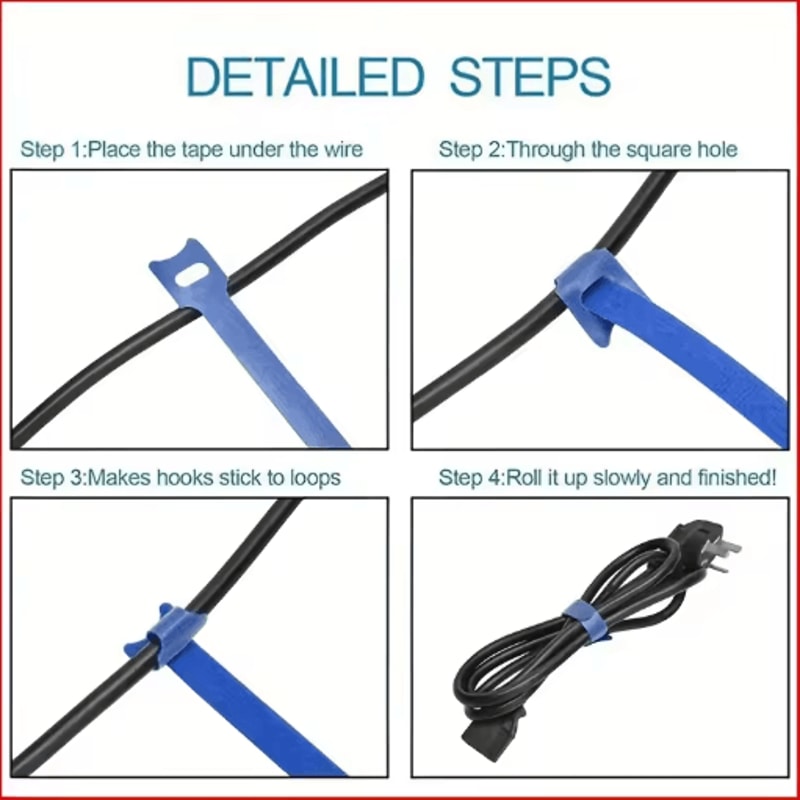 DETAILED STEPS

Step 1:Place the tape under the wire

Step 2:Through the square hole

Step 3:Makes hooks stick to loops

Step 4:Roll it up slowly and finished!