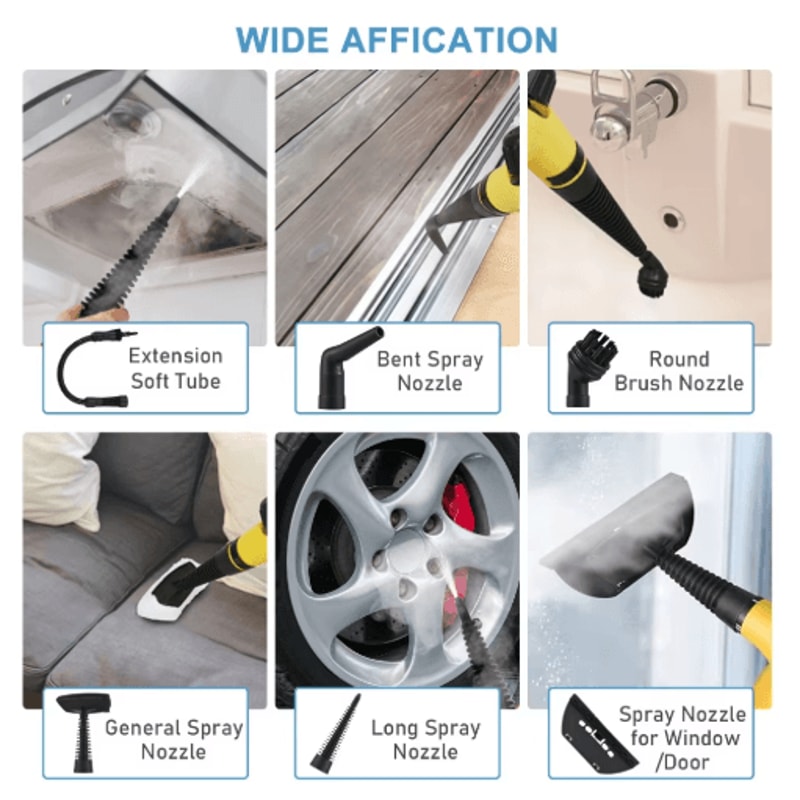 WIDE AFFICATION

Extension Soft Tube

Bent Spray Nozzle

Round Brush Nozzle

General Spray Nozzle

Long Spray Nozzle

Spray Nozzle for Window /Door