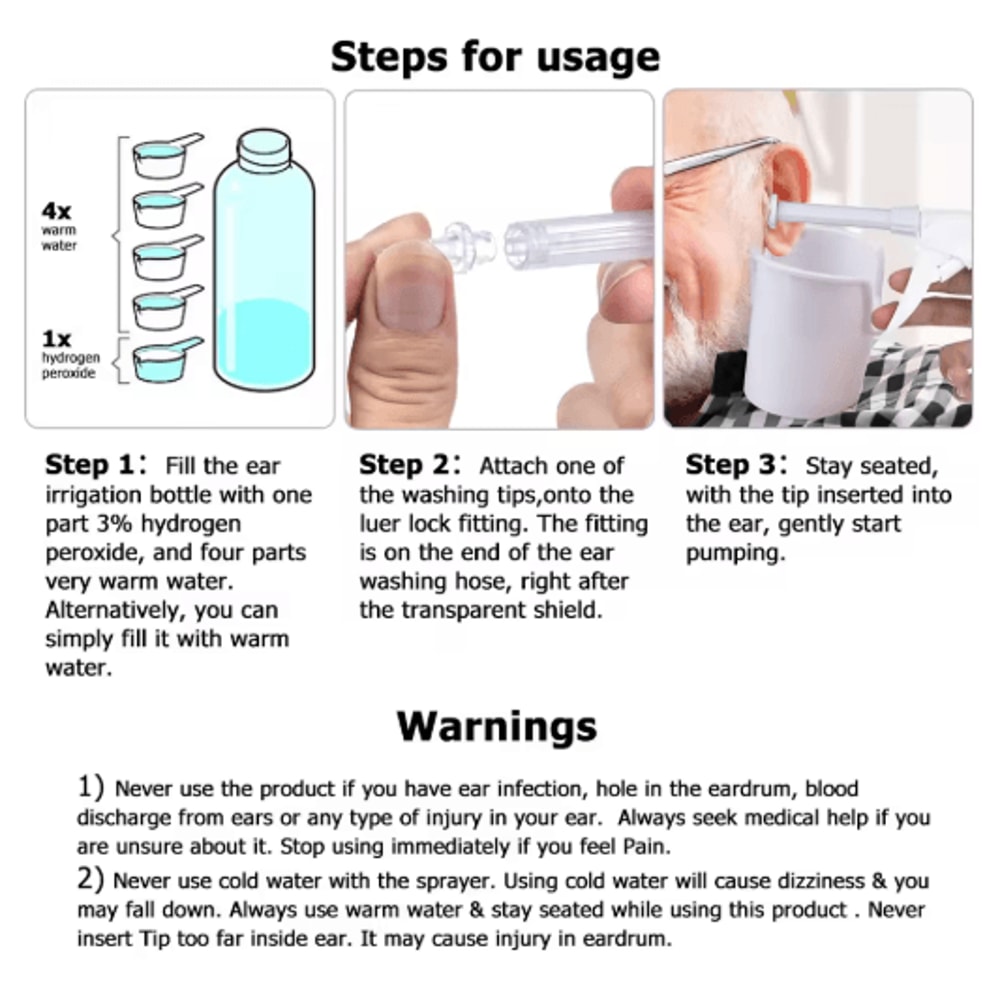 Steps for usage

4x
warm water

1x
hydrogen peroxide

Step 1： Fill the ear irrigation bottle with one part 3% hydrogen peroxide, and four parts very warm water. Alternatively, you can simply fill it with warm water.

Step 2： Attach one of the washing tips,onto the luer lock fitting. The fitting is on the end of the ear washing hose, right after the transparent shield.

Step 3： Stay seated, with the tip inserted into the ear, gently start pumping.

Warnings

1) Never use the product if you have ear infection, hole in the eardrum, blood discharge from ears or any type of injury in your ear. Always seek medical help if you are unsure about it. Stop using immediately if you feel Pain.

2) Never use cold water with the sprayer. Using cold water will cause dizziness & you may fall down. Always use warm water & stay seated while using this product . Never insert Tip too far inside ear. It may cause injury in eardrum.