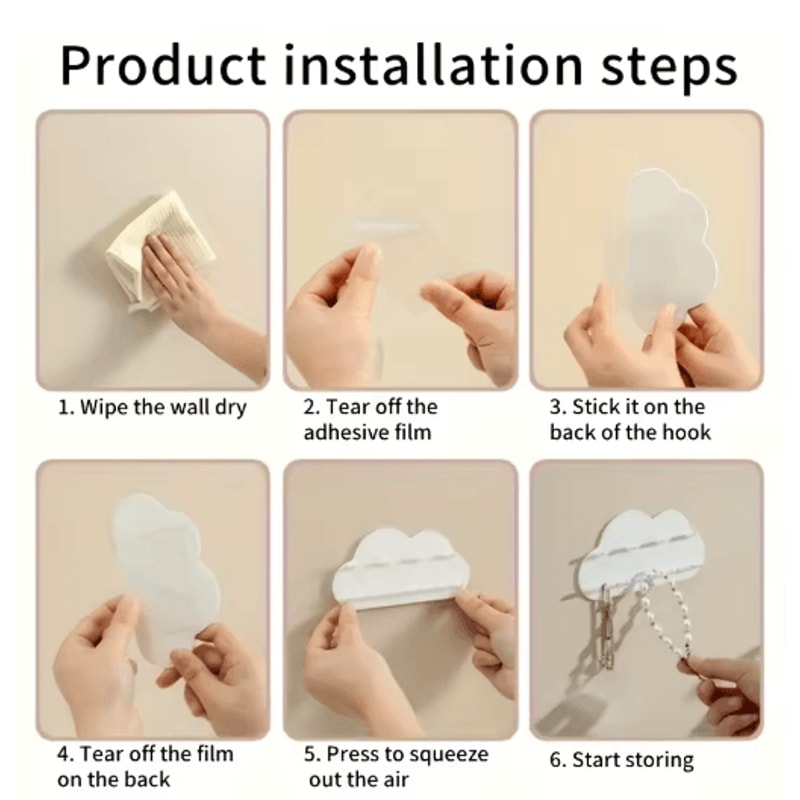 Product installation steps

1. Wipe the wall dry

2. Tear off the adhesive film

3. Stick it on the back of the hook

4. Tear off the film on the back

5. Press to squeeze out the air

6. Start storing